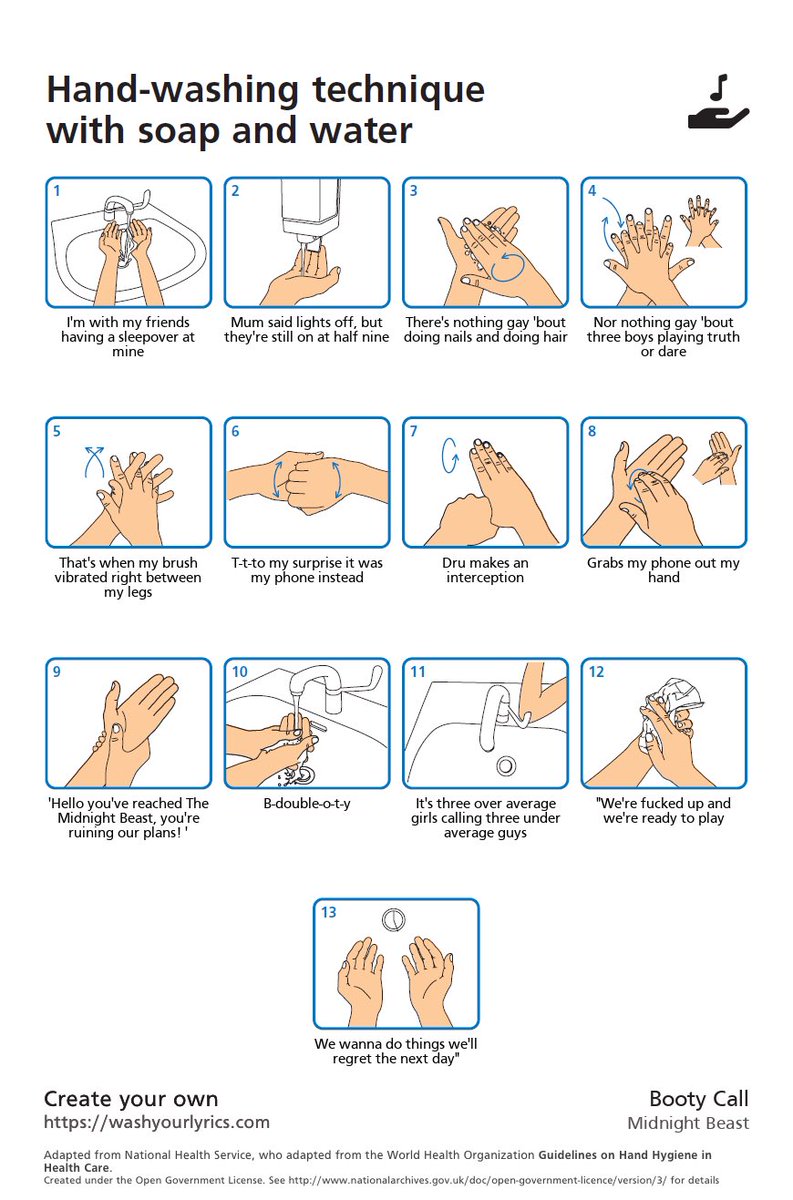 Hand-washing technique with soap and water

1
I'm with my friends having a sleepover at mine

2
Mum said lights off, but they're still on at half nine

3
There's nothing gay 'bout doing nails and doing hair

4
Nor nothing gay 'bout three boys playing truth or dare

5
That's when my brush vibrated right between my legs

6
T-t-to my surprise it was my phone instead

7
Dru makes an interception

8
Grabs my phone out my hand

9
'Hello you've reached The Midnight Beast, you're ruining our plans! '

10
B-double-o-t-y

11
It's three over average girls calling three under average guys

12
"We're fucked up and we're ready to play

13
We wanna do things we'll regret the next day"

Create your own
https://washyourlyrics.com

Booty Call
Midnight Beast

Adapted from National Health Service, who adapted from the World Health Organization Guidelines on Hand Hygiene in Health Care.
Created under the Open Government License. See http://www.nationalarchives.gov.uk/doc/open-government-licence/version/3/ for details