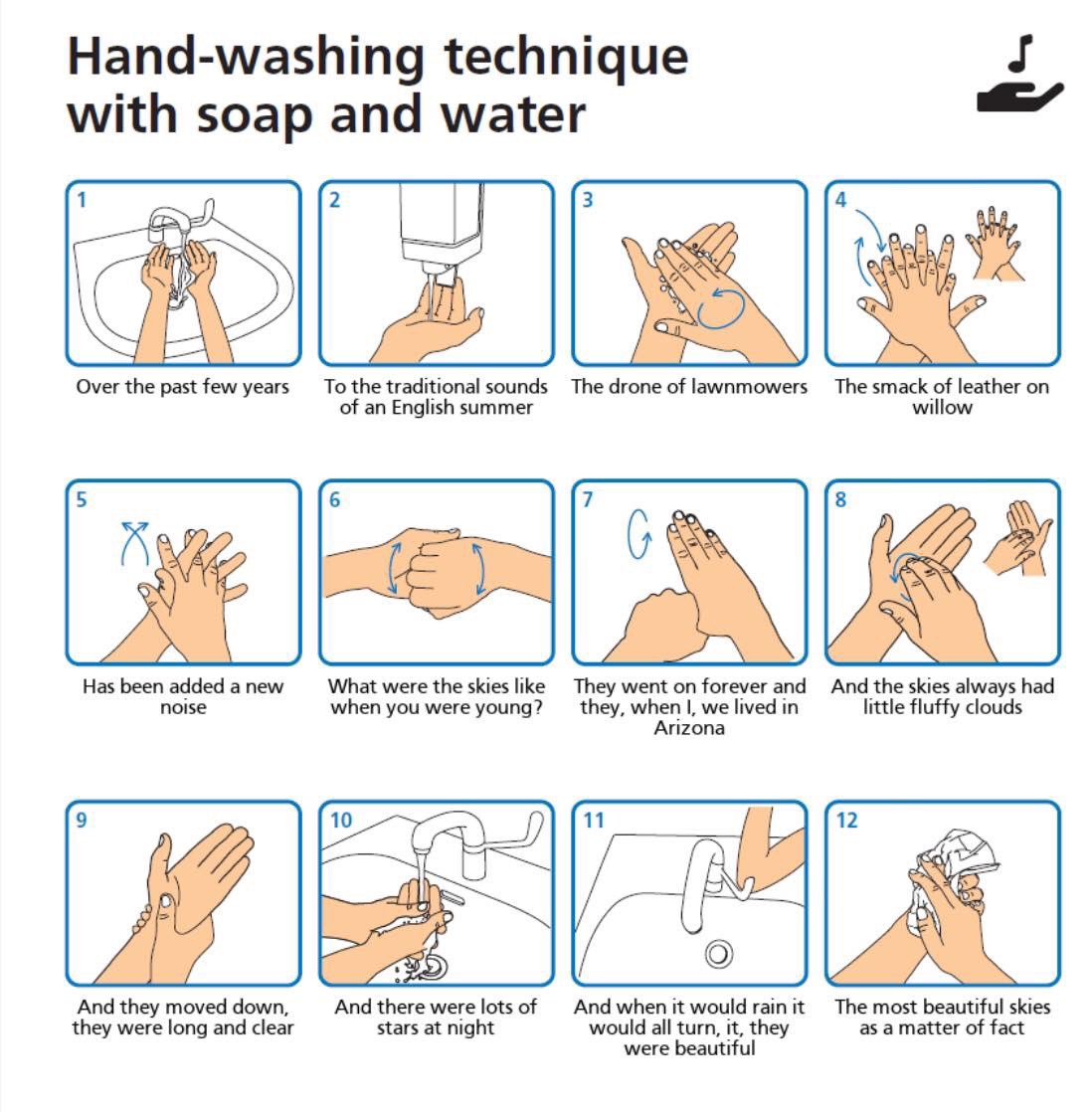 Hand-washing technique with soap and water

1
Over the past few years

2
To the traditional sounds of an English summer

3
The drone of lawnmowers

4
The smack of leather on willow

5
Has been added a new noise

6
What were the skies like when you were young?

7
They went on forever and they, when I, we lived in Arizona

8
And the skies always had little fluffy clouds

9
And they moved down, they were long and clear

10
And there were lots of stars at night

11
And when it would rain it would all turn, it, they were beautiful

12
The most beautiful skies as a matter of fact