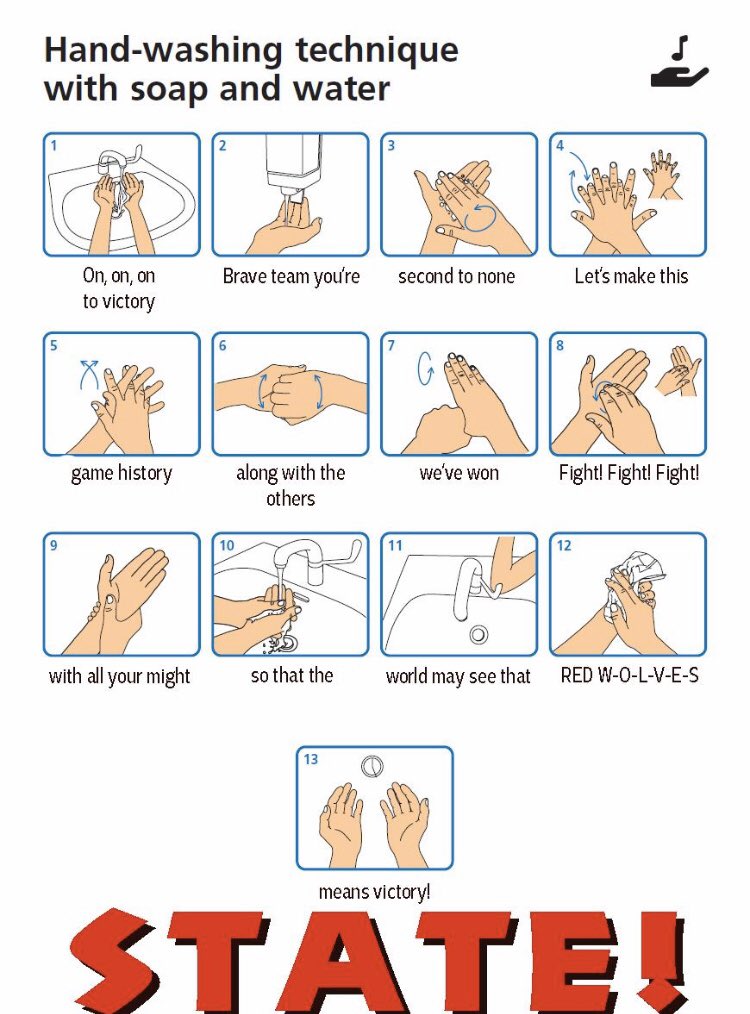 Hand-washing technique with soap and water

1
On, on, on to victory

2
Brave team you're

3
second to none

4
Let's make this

5
game history

6
along with the others

7
we've won

8
Fight! Fight! Fight!

9
with all your might

10
so that the

11
world may see that

12
RED W-O-L-V-E-S

13
means victory!

STATE!