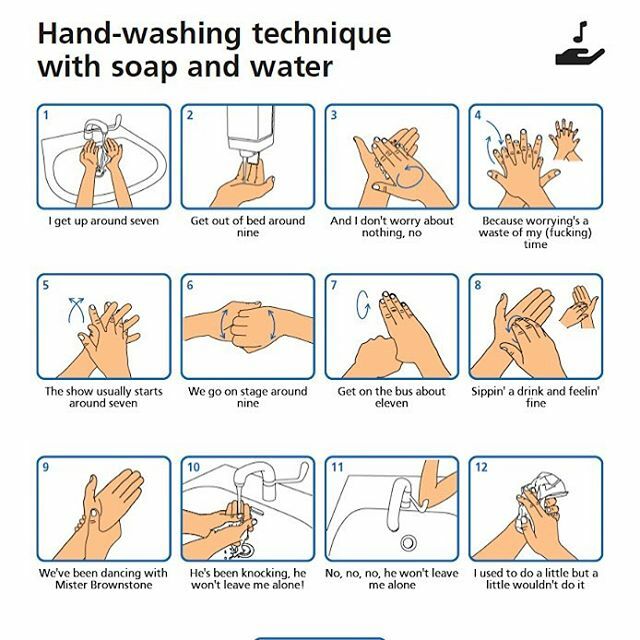 Hand-washing technique with soap and water

1
I get up around seven

2
Get out of bed around nine

3
And I don't worry about nothing, no

4
Because worrying's a waste of my (fucking) time

5
The show usually starts around seven

6
We go on stage around nine

7
Get on the bus about eleven

8
Sippin' a drink and feelin' fine

9
We've been dancing with Mister Brownstone

10
He's been knocking, he won't leave me alone!

11
No, no, no, he won't leave me alone

12
I used to do a little but a little wouldn't do it