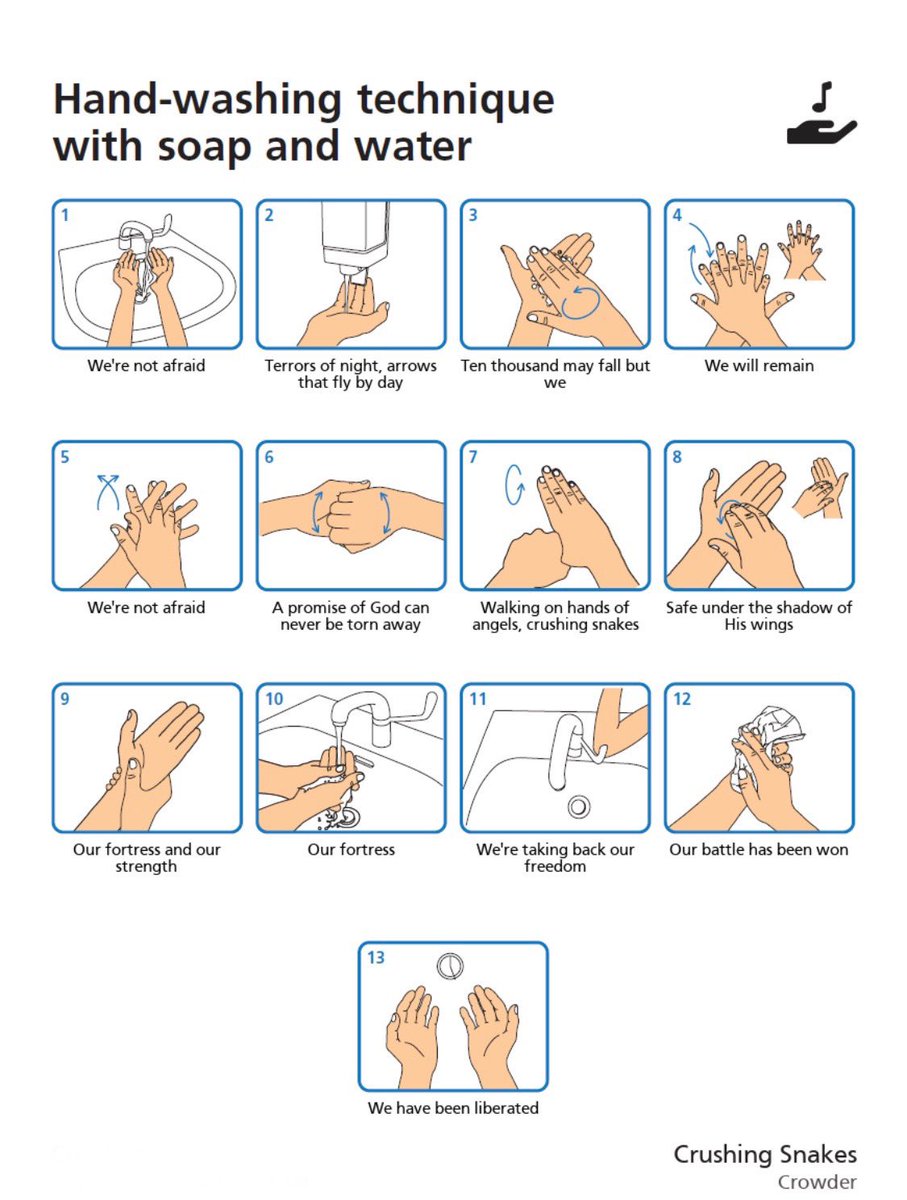 Hand-washing technique with soap and water

1
We're not afraid

2
Terrors of night, arrows that fly by day

3
Ten thousand may fall but we

4
We will remain

5
We're not afraid

6
A promise of God can never be torn away

7
Walking on hands of angels, crushing snakes

8
Safe under the shadow of His wings

9
Our fortress and our strength

10
Our fortress

11
We're taking back our freedom

12
Our battle has been won

13
We have been liberated

Crushing Snakes
Crowder