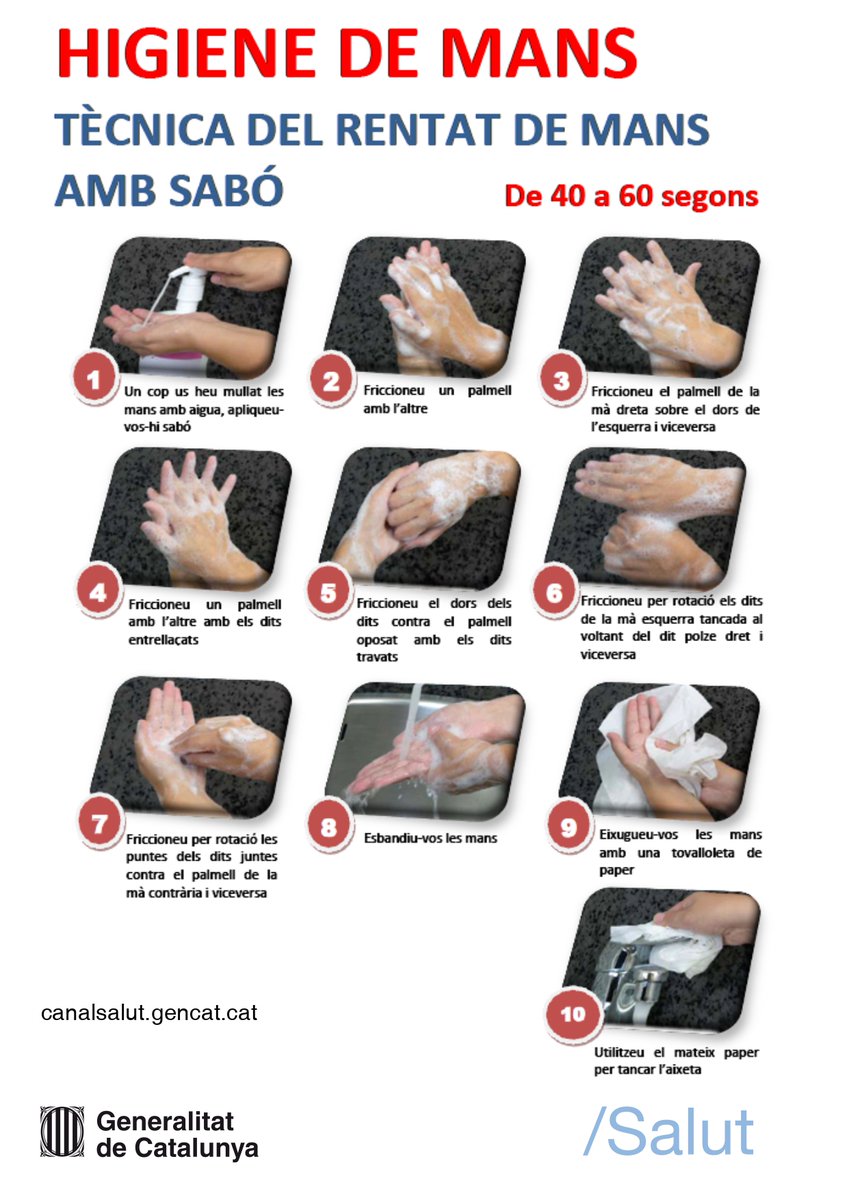 HIGIENE DE MANS

TÈCNICA DEL RENTAT DE MANS AMB SABÓ

De 40 a 60 segons

1 Un cop us heu mullat les mans amb aigua, apliqueu-vos-hi sabó

2 Friccioneu un palmell amb l'altre

3 Friccioneu el palmell de la mà dreta sobre el dors de l'esquerra i viceversa

4 Friccioneu un palmell amb l'altre amb els dits entrellaçats

5 Friccioneu el dors dels dits contra el palmell oposat amb els dits travats

6 Friccioneu per rotació els dits de la mà esquerra tancada al voltant del dit polze dret i viceversa

7 Friccioneu per rotació les puntes dels dits juntes contra el palmell de la mà contrària i viceversa

8 Esbandiu-vos les mans

9 Eixugueu-vos les mans amb una tovalloleta de paper

10 Utilitzeu el mateix paper per tancar l'aixeta

canalsalut.gencat.cat

Generalitat de Catalunya

/Salut