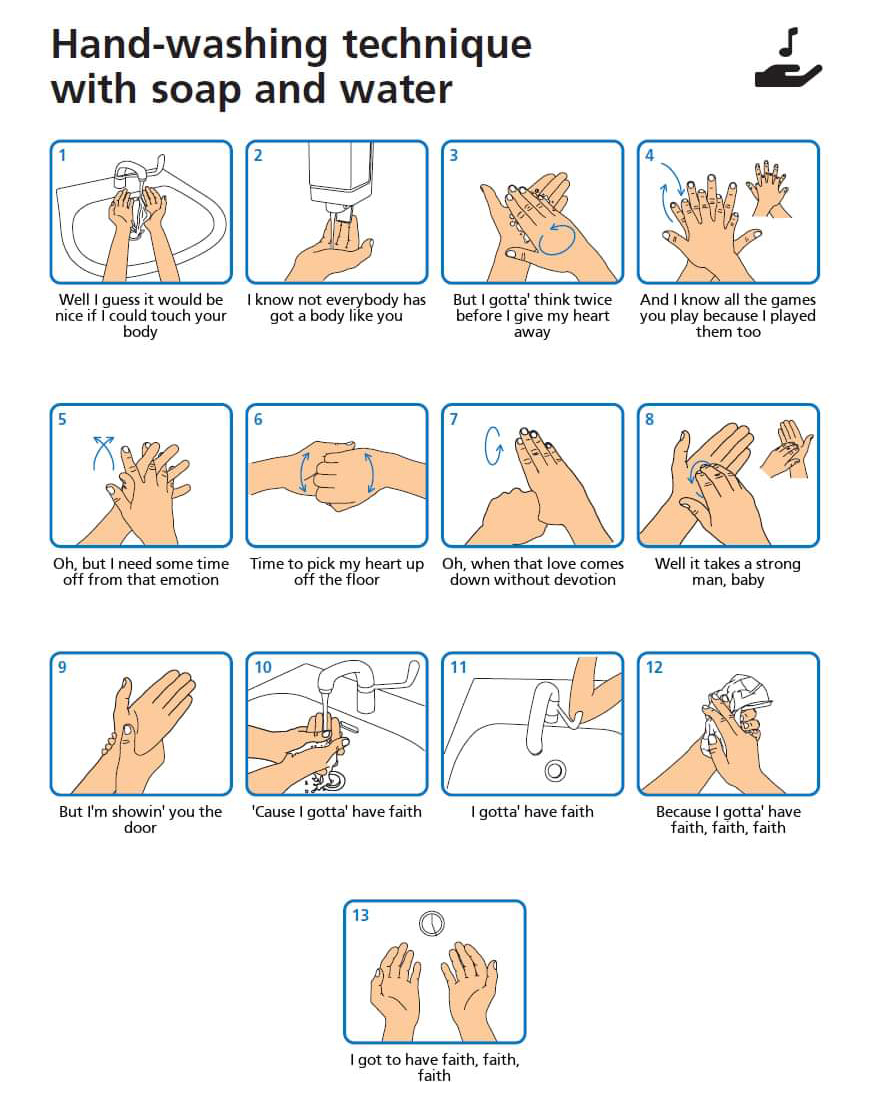 Hand-washing technique with soap and water

1
Well I guess it would be nice if I could touch your body

2
I know not everybody has got a body like you

3
But I gotta' think twice before I give my heart away

4
And I know all the games you play because I played them too

5
Oh, but I need some time off from that emotion

6
Time to pick my heart up off the floor

7
Oh, when that love comes down without devotion

8
Well it takes a strong man, baby

9
But I'm showin' you the door

10
'Cause I gotta' have faith

11
I gotta' have faith

12
Because I gotta' have faith, faith, faith

13
I got to have faith, faith, faith