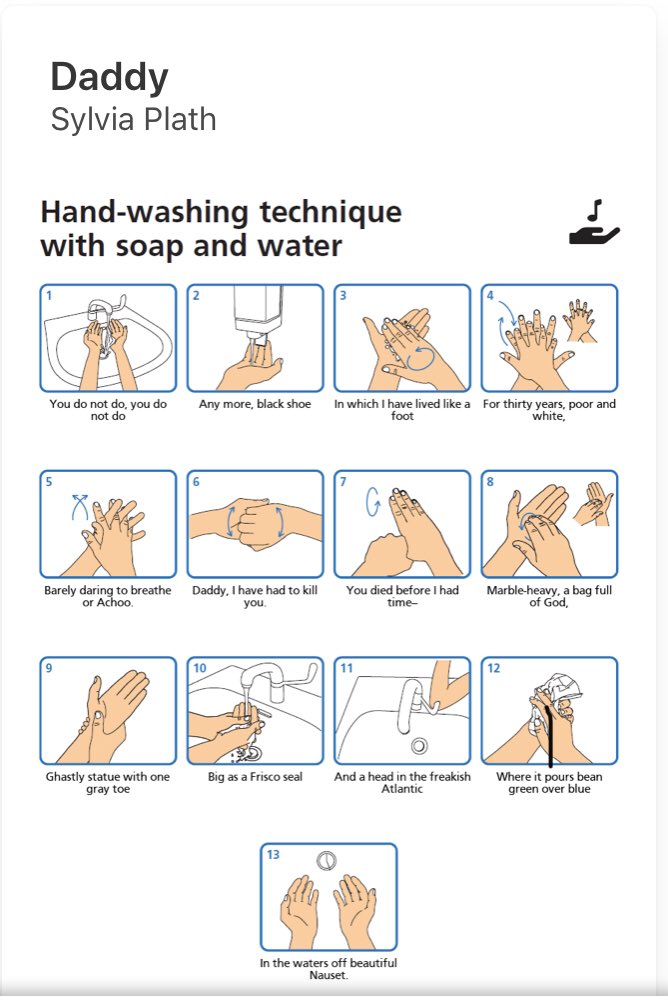 Daddy
Sylvia Plath

Hand-washing technique with soap and water

1
You do not do, you do not do

2
Any more, black shoe

3
In which I have lived like a foot

4
For thirty years, poor and white,

5
Barely daring to breathe or Achoo.

6
Daddy, I have had to kill you.

7
You died before I had time–

8
Marble-heavy, a bag full of God,

9
Ghastly statue with one gray toe

10
Big as a Frisco seal

11
And a head in the freakish Atlantic

12
Where it pours bean green over blue

13
In the waters off beautiful Nauset.