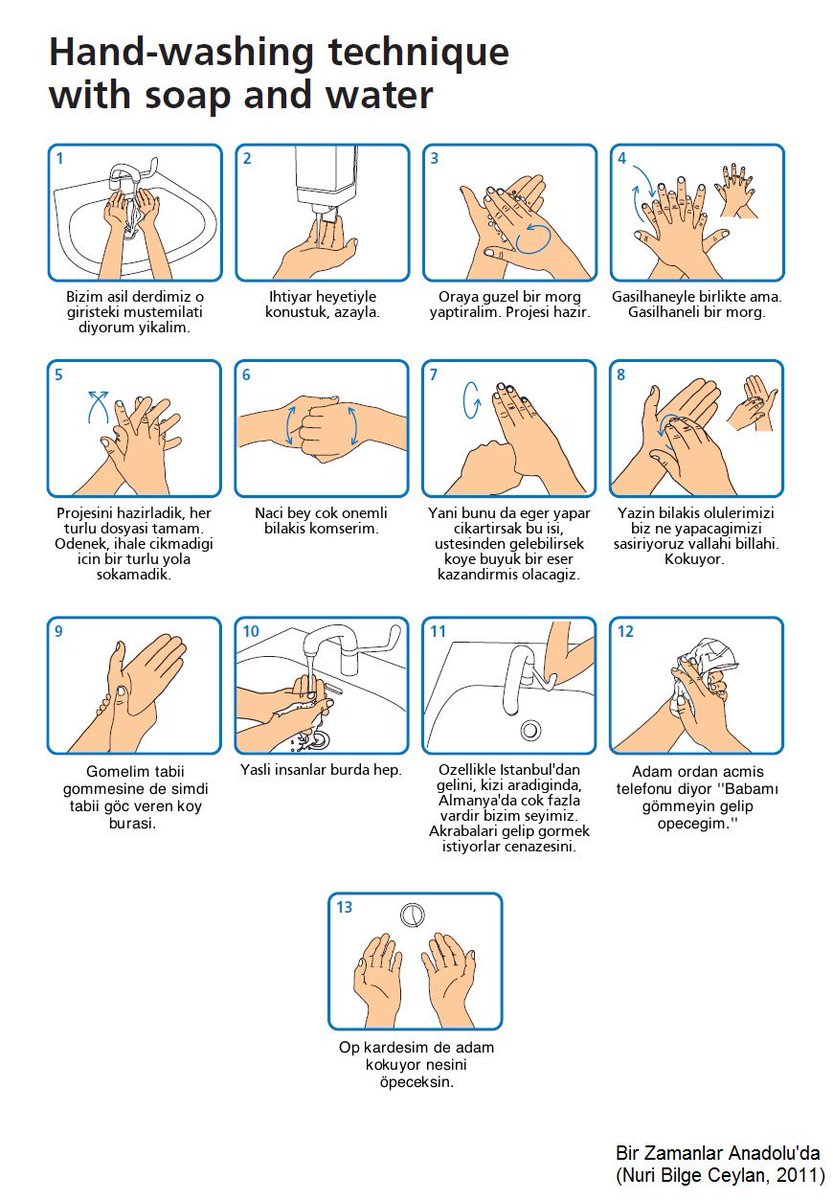 Hand-washing technique with soap and water

1
Bizim asil derdimiz o giristeki mustemilati diyorum yikalim.

2
Ihtiyar heyetiyle konustuk, azayla.

3
Oraya guzel bir morg yaptiralim. Projesi hazir.

4
Gasilhaneyle birlikte ama. Gasilhaneli bir morg.

5
Projesini hazirladik, her turlu dosyasi tamam. Odenek, ihale cikmadigi icin bir turlu yola sokamadik.

6
Naci bey cok onemli bilakis komserim.

7
Yani bunu da eger yapar cikartirsak bu isi, ustesinden gelebilirsek koye buyuk bir eser kazandirmis olacagiz.

8
Yazin bilakis olulerimizi biz ne yapacagimizi sasiriyoruz vallahi billahi. Kokuyor.

9
Gomelim tabii gommesine de simdi tabii göc veren koy burasi.

10
Yasli insanlar burda hep.

11
Ozellikle Istanbul'dan gelini, kizi aradiginda, Almanya'da cok fazla vardir bizim seyimiz. Akrabalari gelip gormek istiyorlar cenazesini.

12
Adam ordan acmis telefonu diyor ''Babamı gömmeyin gelip opecegim.''

13
Op kardesim de adam kokuyor nesini öpeceksin.

Bir Zamanlar Anadolu'da
(Nuri Bilge Ceylan, 2011)