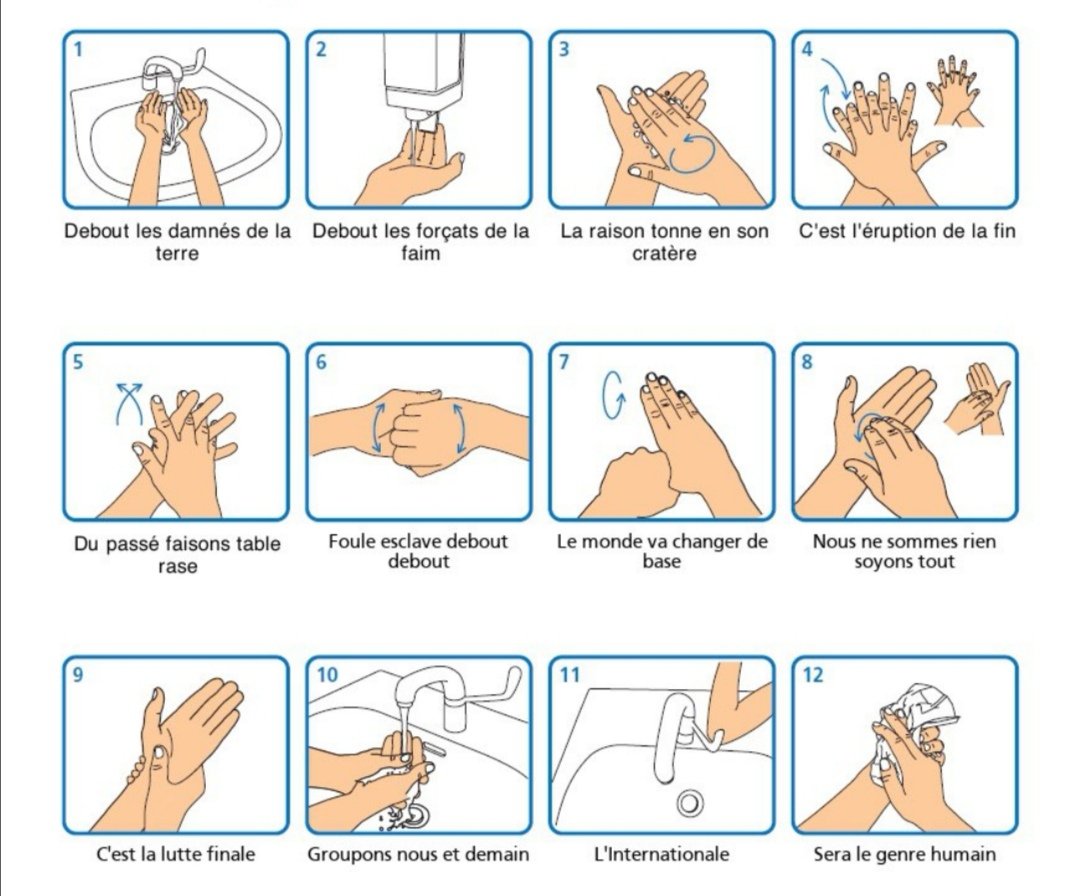 1

Debout les damnés de la terre

2

Debout les forçats de la faim

3

La raison tonne en son cratère

4

C'est l'éruption de la fin

5

Du passé faisons table rase

6

Foule esclave debout debout

7

Le monde va changer de base

8

Nous ne sommes rien soyons tout

9

C'est la lutte finale

10

Groupons nous et demain

11

L'Internationale

12

Sera le genre humain