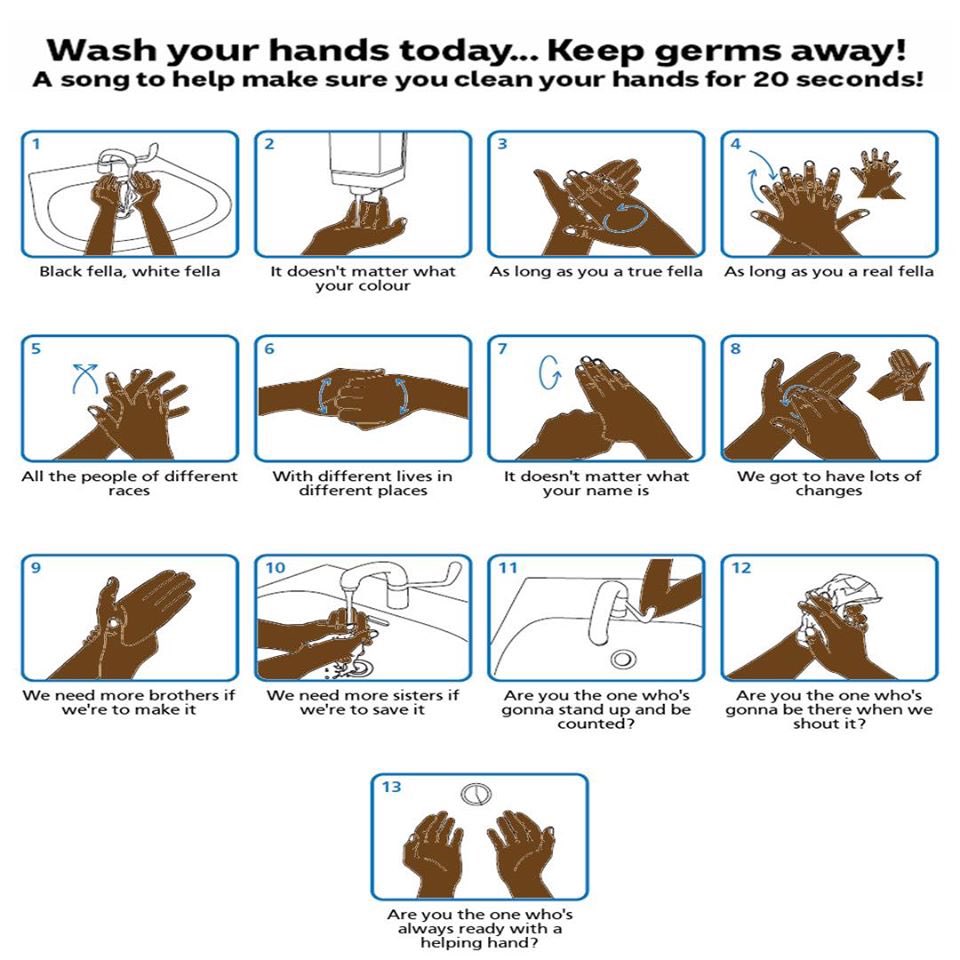 Wash your hands today... Keep germs away!
A song to help make sure you clean your hands for 20 seconds!

1
Black fella, white fella

2
It doesn't matter what your colour

3
As long as you a true fella

4
As long as you a real fella

5
All the people of different races

6
With different lives in different places

7
It doesn't matter what your name is

8
We got to have lots of changes

9
We need more brothers if we're to make it

10
We need more sisters if we're to save it

11
Are you the one who's gonna stand up and be counted?

12
Are you the one who's gonna be there when we shout it?

13
Are you the one who's always ready with a helping hand?