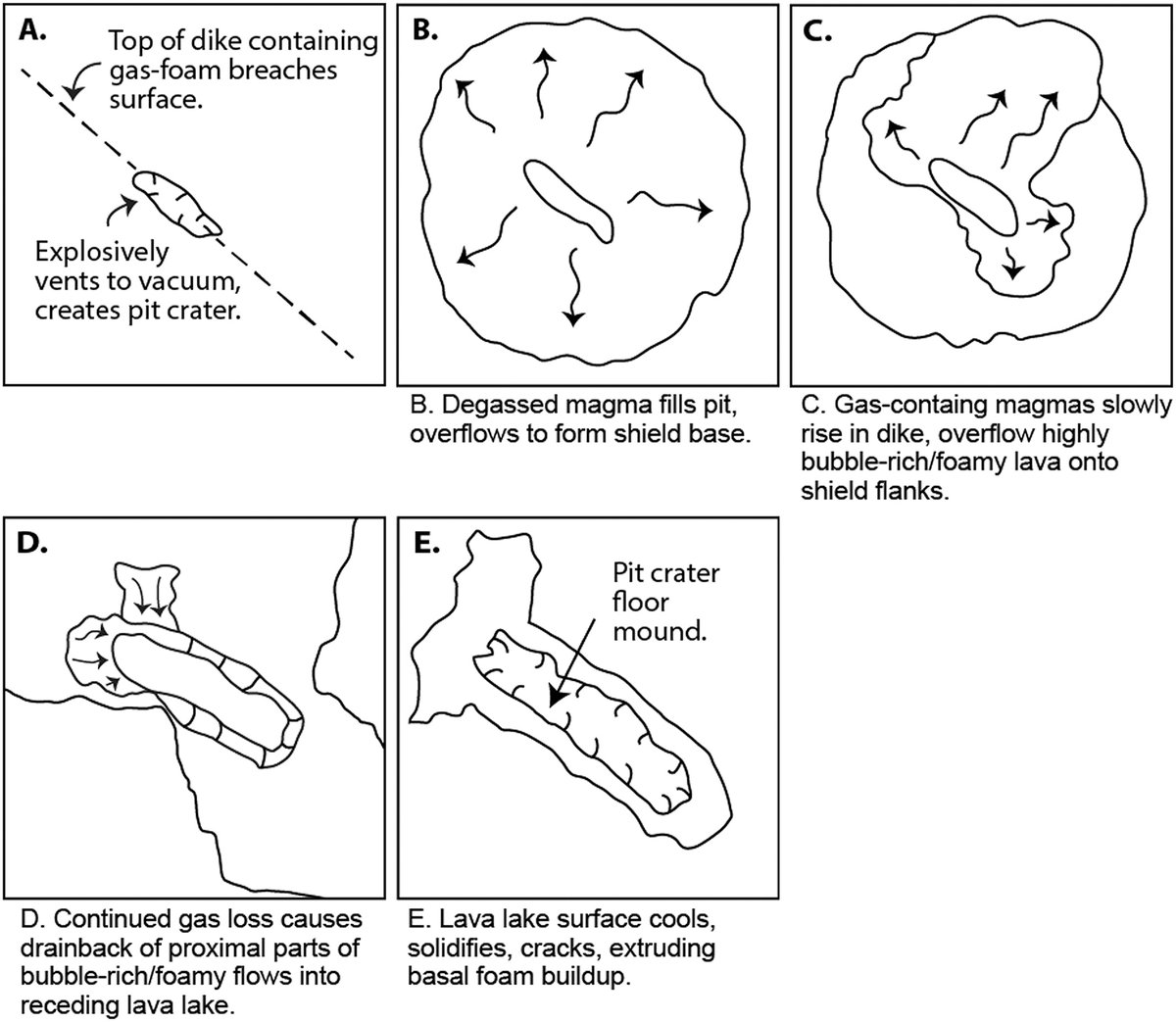 A.

Top of dike containing gas-foam breaches surface.

Explosively vents to vacuum, creates pit crater.

B.

B. Degassed magma fills pit, overflows to form shield base.

C.

C. Gas-containg magmas slowly rise in dike, overflow highly bubble-rich/foamy lava onto shield flanks.

D.

D. Continued gas loss causes drainback of proximal parts of bubble-rich/foamy flows into receding lava lake.

E.

Pit crater floor mound.

E. Lava lake surface cools, solidifies, cracks, extruding basal foam buildup.