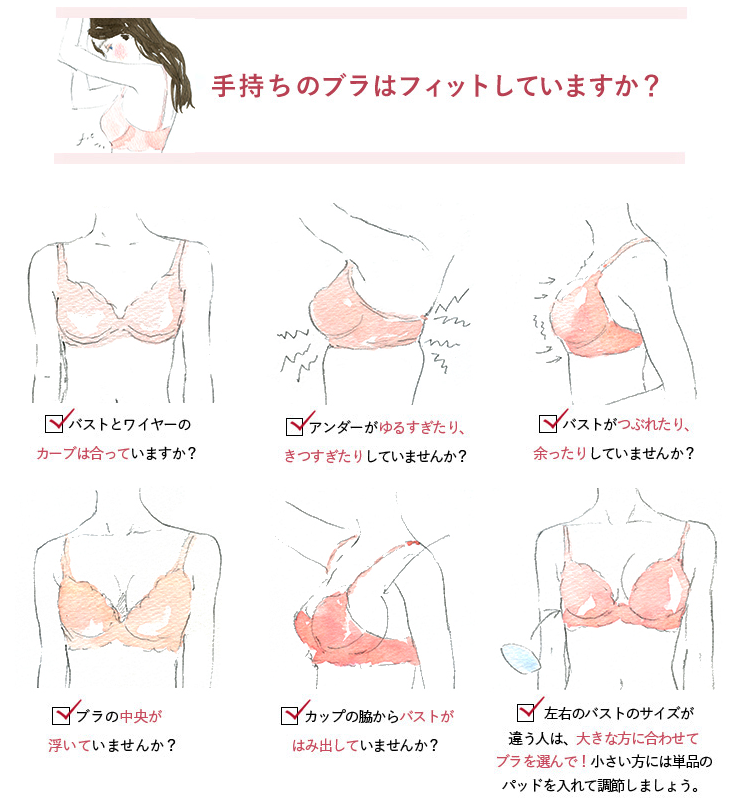 手持ちのブラはフィットしていますか？

バストとワイヤーのカーブは合っていますか？

アンダーがゆるすぎたり、きつすぎたりしていませんか？

バストがつぶれたり、余ったりしていませんか？

ブラの中央が浮いていませんか？

カップの脇からバストがはみ出していませんか？

左右のバストのサイズが違う人は、大きな方に合わせてブラを選んで！小さい方には単品のパッドを入れて調節しましょう。