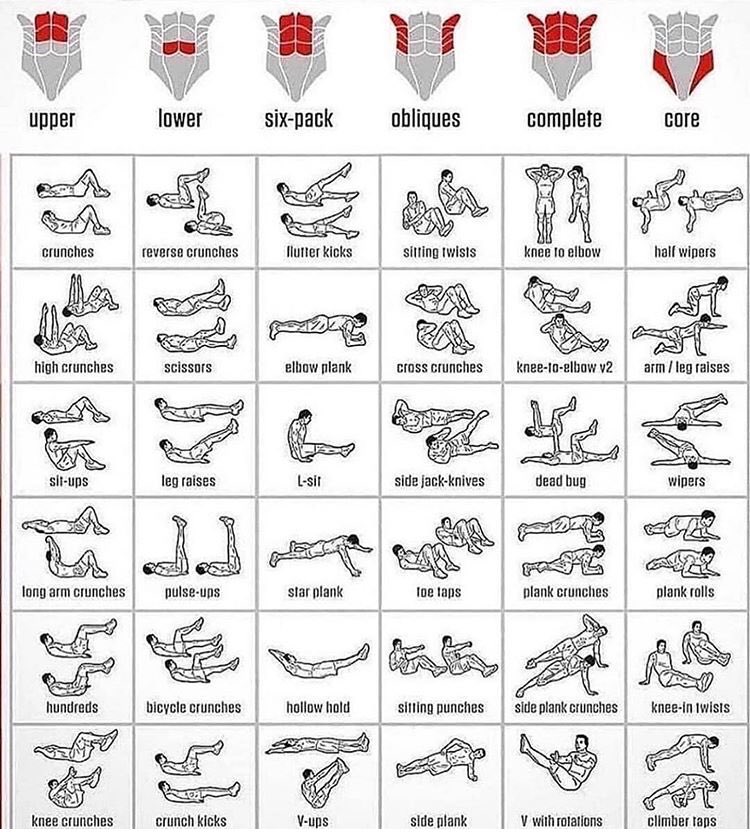 | upper | lower | six-pack | obliques | complete | core |
|---|---|---|---|---|---|
| crunches | reverse crunches | flutter kicks | sitting twists | knee to elbow | half wipers |
| high crunches | scissors | elbow plank | cross crunches | knee-to-elbow v2 | arm / leg raises |
| sit-ups | leg raises | L-sit | side jack-knives | dead bug | wipers |
| long arm crunches | pulse-ups | star plank | toe taps | plank crunches | plank rolls |
| hundreds | bicycle crunches | hollow hold | sitting punches | side plank crunches | knee-in twists |
| knee crunches | crunch kicks | V-ups | side plank | V with rotations | climber taps |