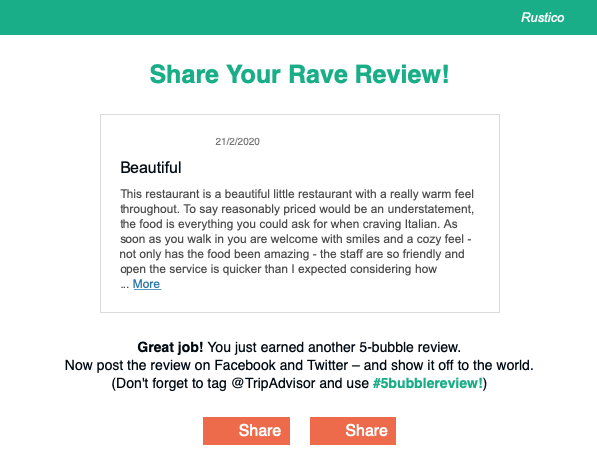 Rustico

Share Your Rave Review!

21/2/2020

Beautiful

This restaurant is a beautiful little restaurant with a really warm feel throughout. To say reasonably priced would be an understatement, the food is everything you could ask for when craving Italian. As soon as you walk in you are welcome with smiles and a cozy feel - not only has the food been amazing - the staff are so friendly and open the service is quicker than I expected considering how ... More

Great job! You just earned another 5-bubble review.
Now post the review on Facebook and Twitter – and show it off to the world.
(Don't forget to tag @TripAdvisor and use #5bubblereview!)

Share Share