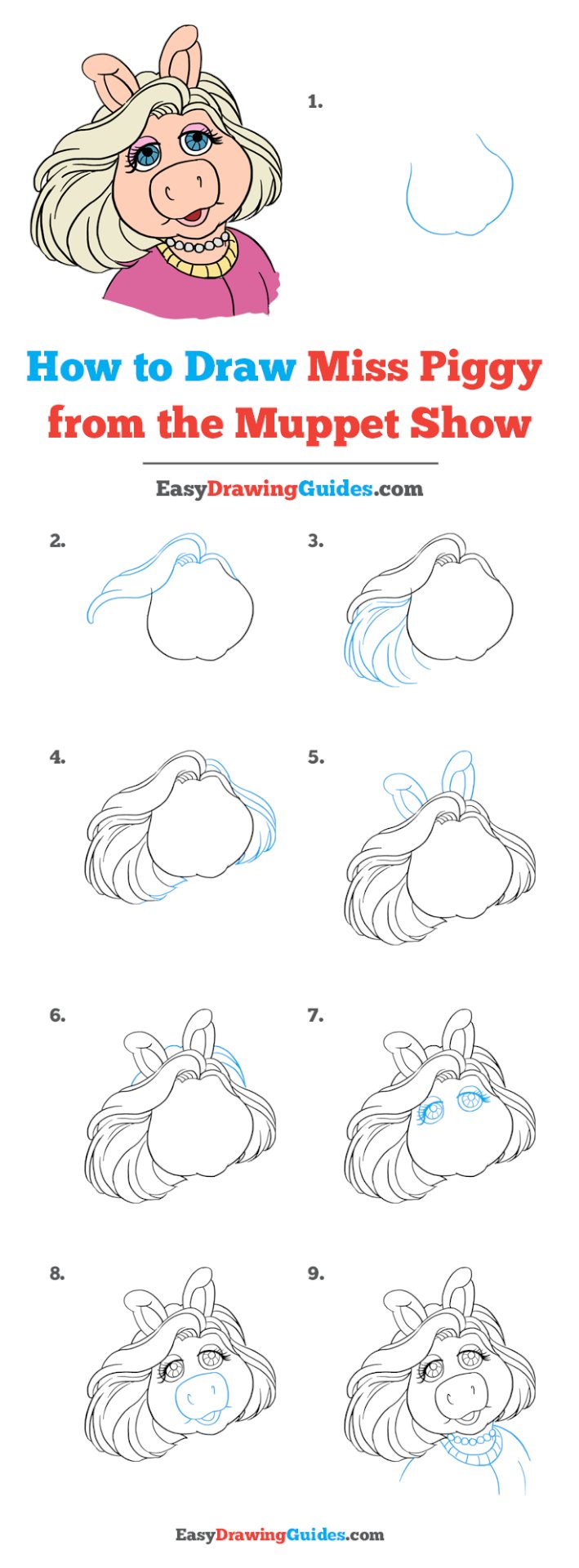 1.

How to Draw Miss Piggy from the Muppet Show

EasyDrawingGuides.com

2.

3.

4.

5.

6.

7.

8.

9.

EasyDrawingGuides.com