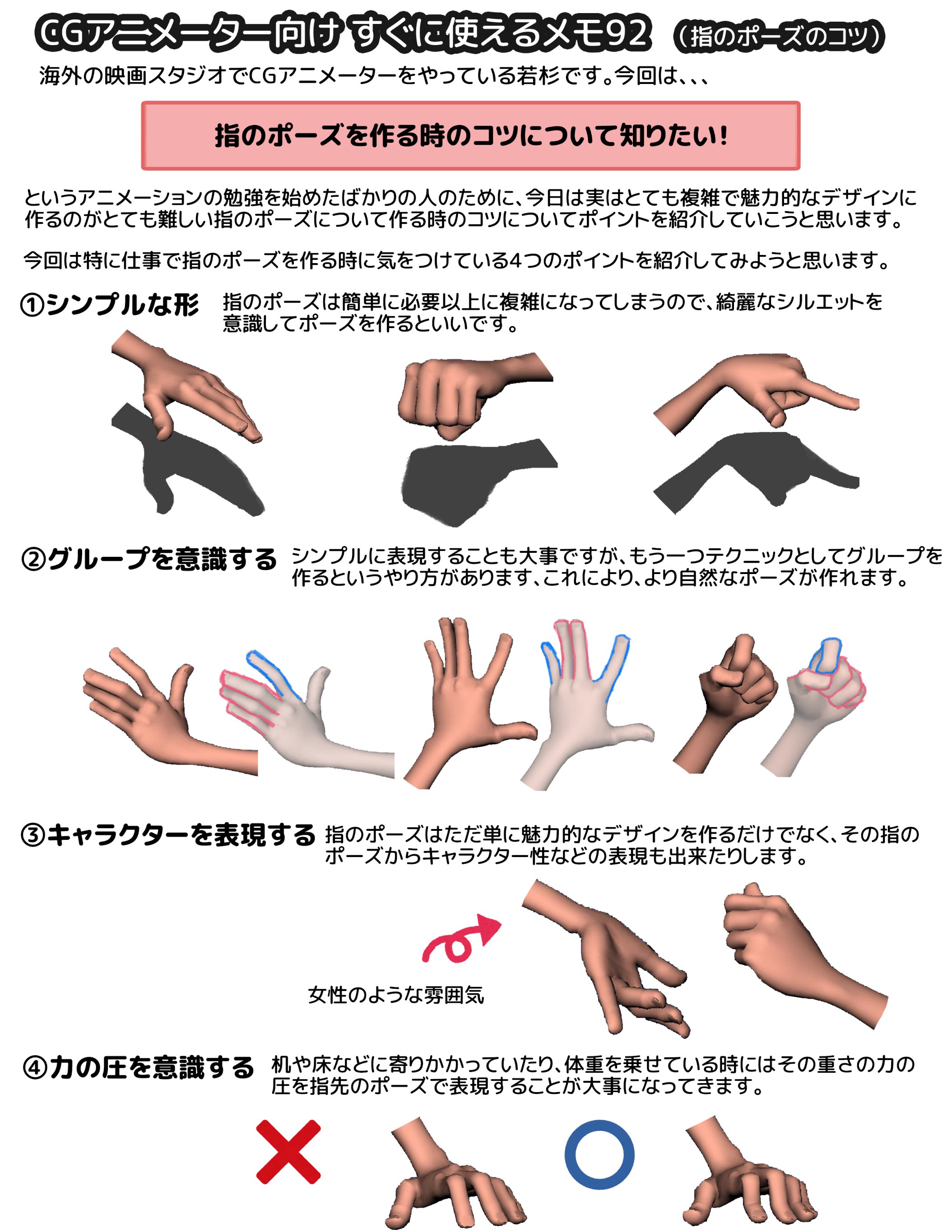 CGアニメーター向け すぐに使えるメモ92 (指のポーズのコツ)

海外の映画スタジオでCGアニメーターをやっている若杉です。今回は、、、

指のポーズを作る時のコツについて知りたい!

というアニメーションの勉強を始めたばかりの人のために、今日は実はとても複雑で魅力的なデザインに作るのがとても難しい指のポーズについて作る時のコツについてポイントを紹介していこうと思います。

今回は特に仕事で指のポーズを作る時に気をつけている4つのポイントを紹介してみようと思います。

①シンプルな形 指のポーズは簡単に必要以上に複雑になってしまうので、綺麗なシルエットを意識してポーズを作るといいです。

②グループを意識する シンプルに表現することも大事ですが、もう一つテクニックとしてグループを作るというやり方があります、これにより、より自然なポーズが作れます。

③キャラクターを表現する 指のポーズはただ単に魅力的なデザインを作るだけでなく、その指のポーズからキャラクター性などの表現も出来たりします。

女性のような雰囲気

④力の圧を意識する 机や床などに寄りかかっていたり、体重を乗せている時にはその重さの力の圧を指先のポーズで表現することが大事になってきます。