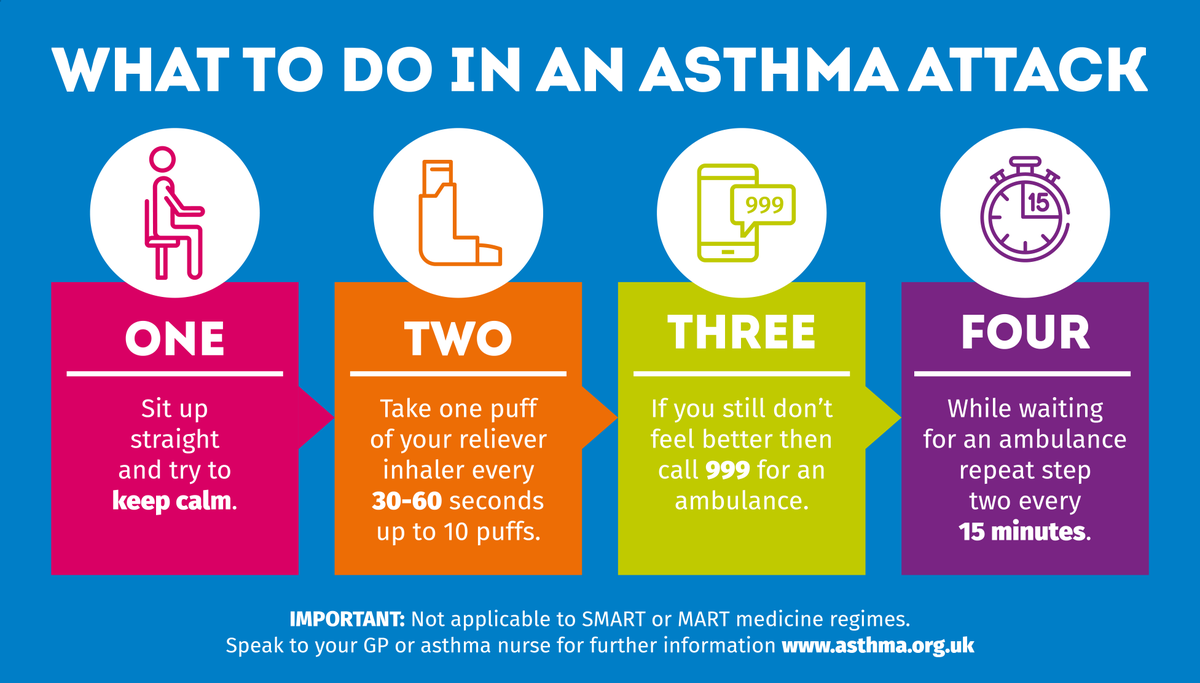 WHAT TO DO IN AN ASTHMA ATTACK

999

15

ONE

Sit up straight and try to keep calm.

TWO

Take one puff of your reliever inhaler every 30-60 seconds up to 10 puffs.

THREE

If you still don't feel better then call 999 for an ambulance.

FOUR

While waiting for an ambulance repeat step two every 15 minutes.

IMPORTANT: Not applicable to SMART or MART medicine regimes.
Speak to your GP or asthma nurse for further information www.asthma.org.uk