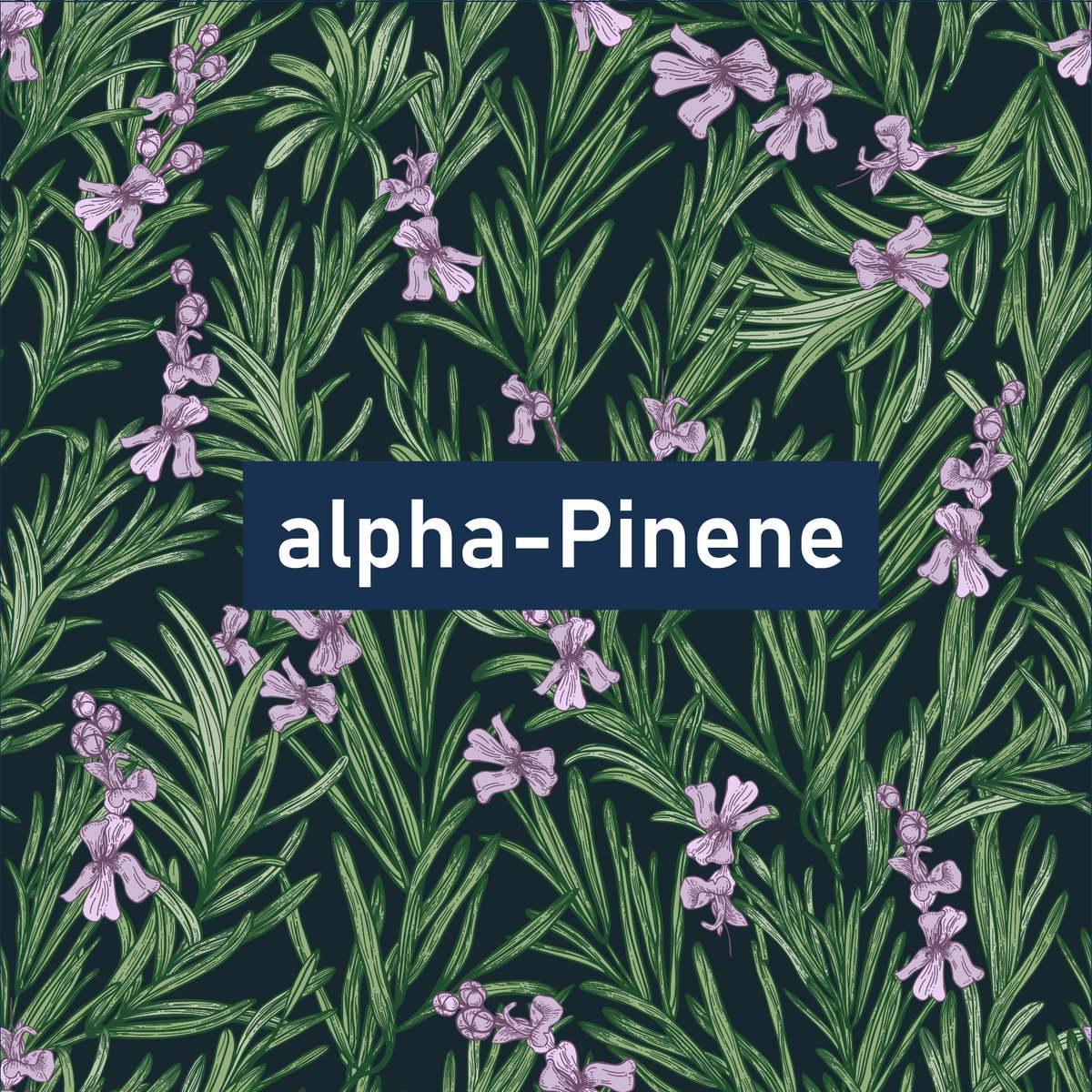 alpha-Pinene