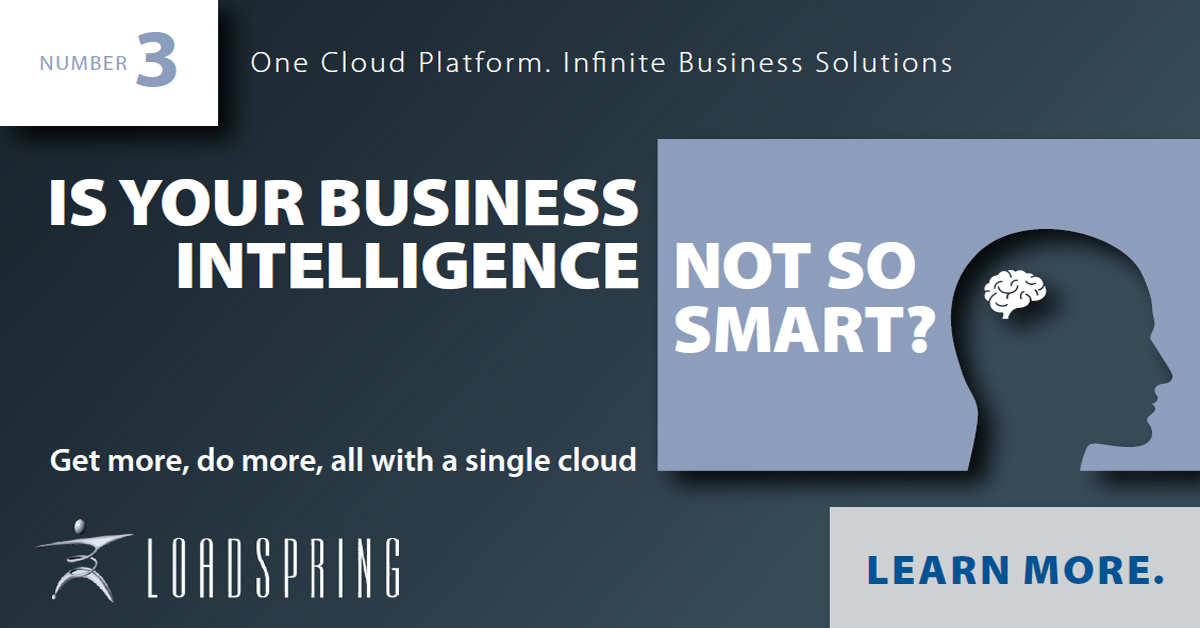 NUMBER 3

One Cloud Platform. Infinite Business Solutions

IS YOUR BUSINESS INTELLIGENCE NOT SO SMART?

Get more, do more, all with a single cloud

LOADSPRING

LEARN MORE.