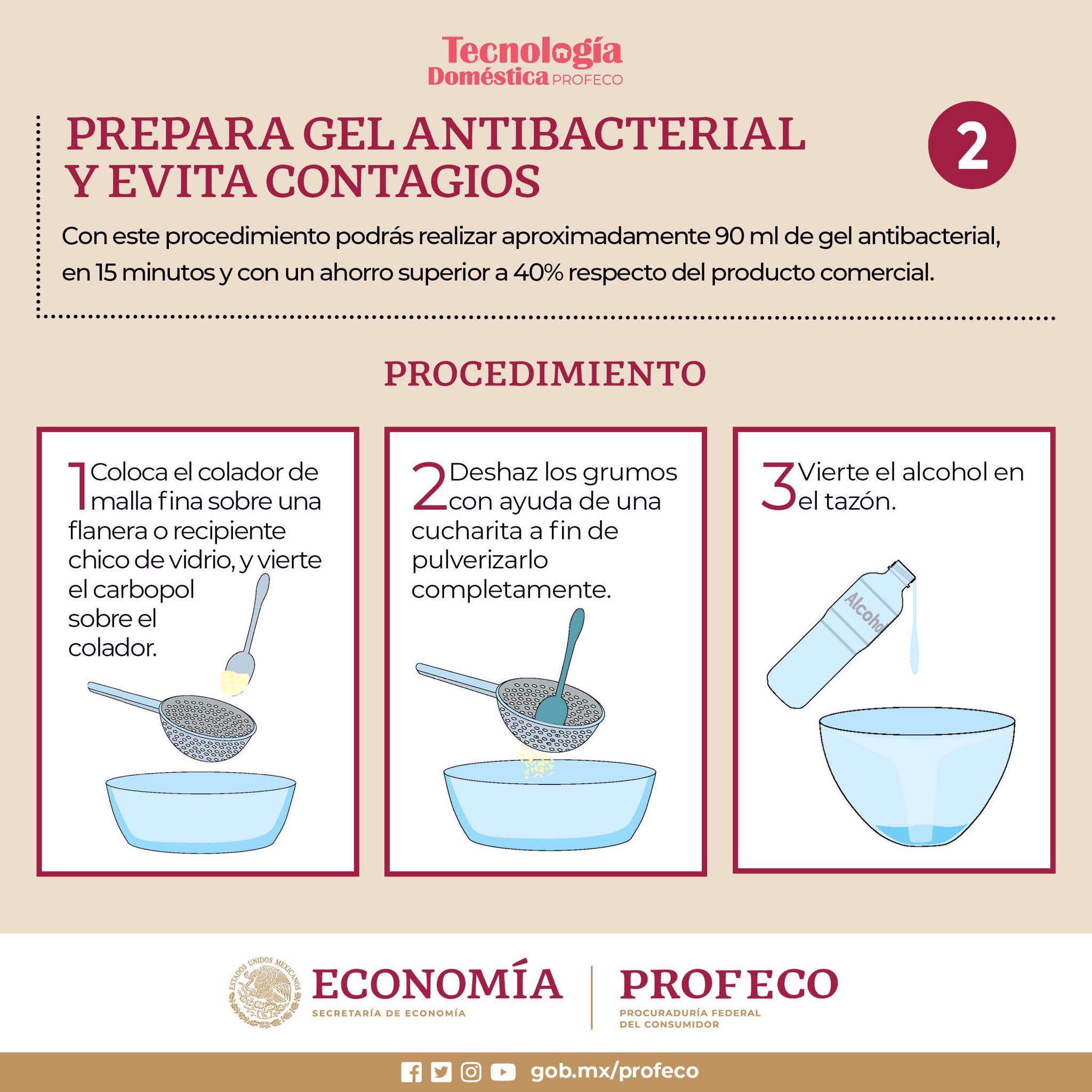 Tecnología Doméstica PROFECO

PREPARA GEL ANTIBACTERIAL Y EVITA CONTAGIOS

2

Con este procedimiento podrás realizar aproximadamente 90 ml de gel antibacterial, en 15 minutos y con un ahorro superior a 40% respecto del producto comercial.

PROCEDIMIENTO

1 Coloca el colador de malla fina sobre una flanera o recipiente chico de vidrio, y vierte el carbopol sobre el colador.

2 Deshaz los grumos con ayuda de una cucharita a fin de pulverizarlo completamente.

3 Vierte el alcohol en el tazón.

Alcohol

ESTADOS UNIDOS MEXICANOS

ECONOMÍA
SECRETARÍA DE ECONOMÍA

PROFECO
PROCURADURÍA FEDERAL DEL CONSUMIDOR

gob.mx/profeco