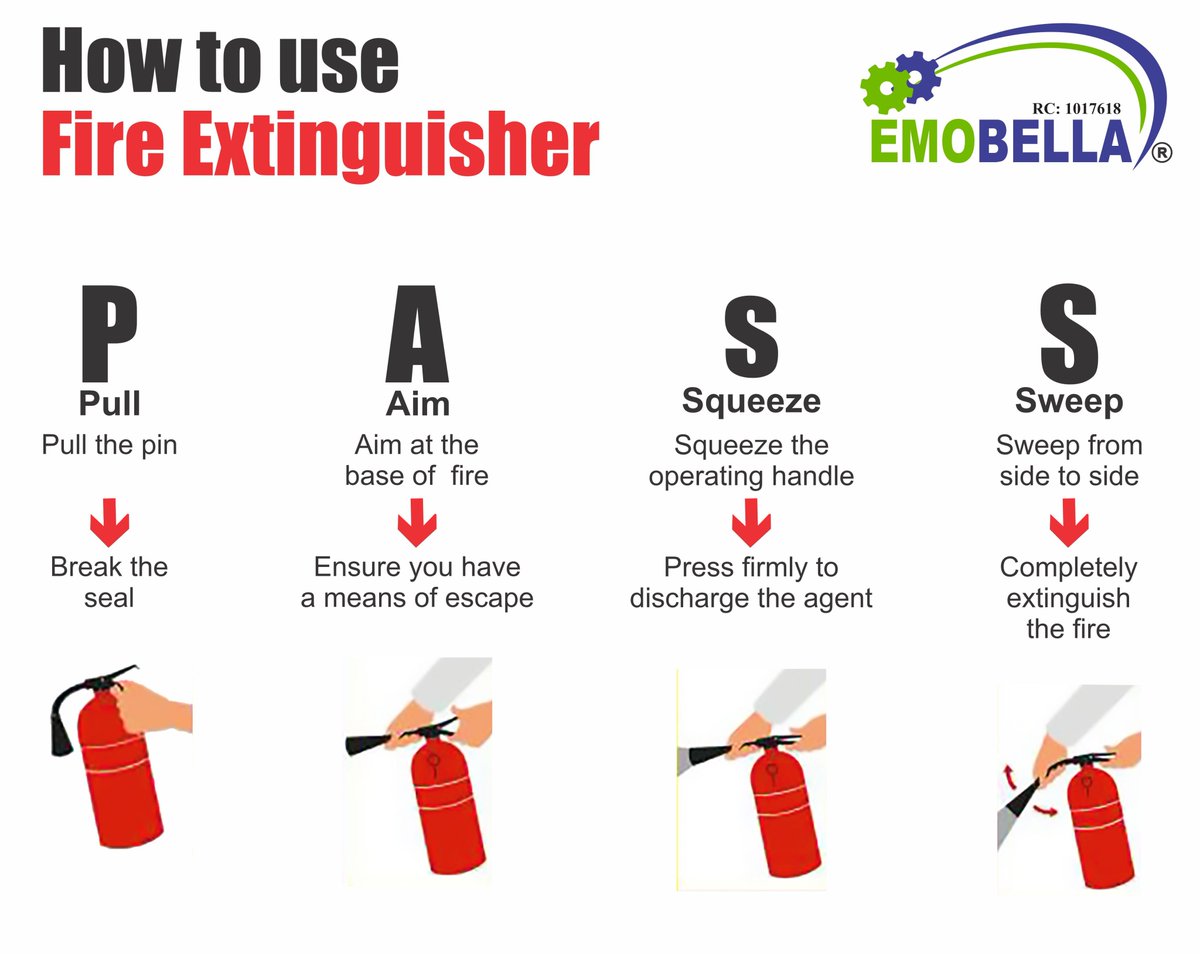 How to use
Fire Extinguisher

RC: 1017618
EMOBELLA®

P
Pull
Pull the pin

Break the seal

A
Aim
Aim at the base of fire

Ensure you have a means of escape

S
Squeeze
Squeeze the operating handle

Press firmly to discharge the agent

S
Sweep
Sweep from side to side

Completely extinguish the fire