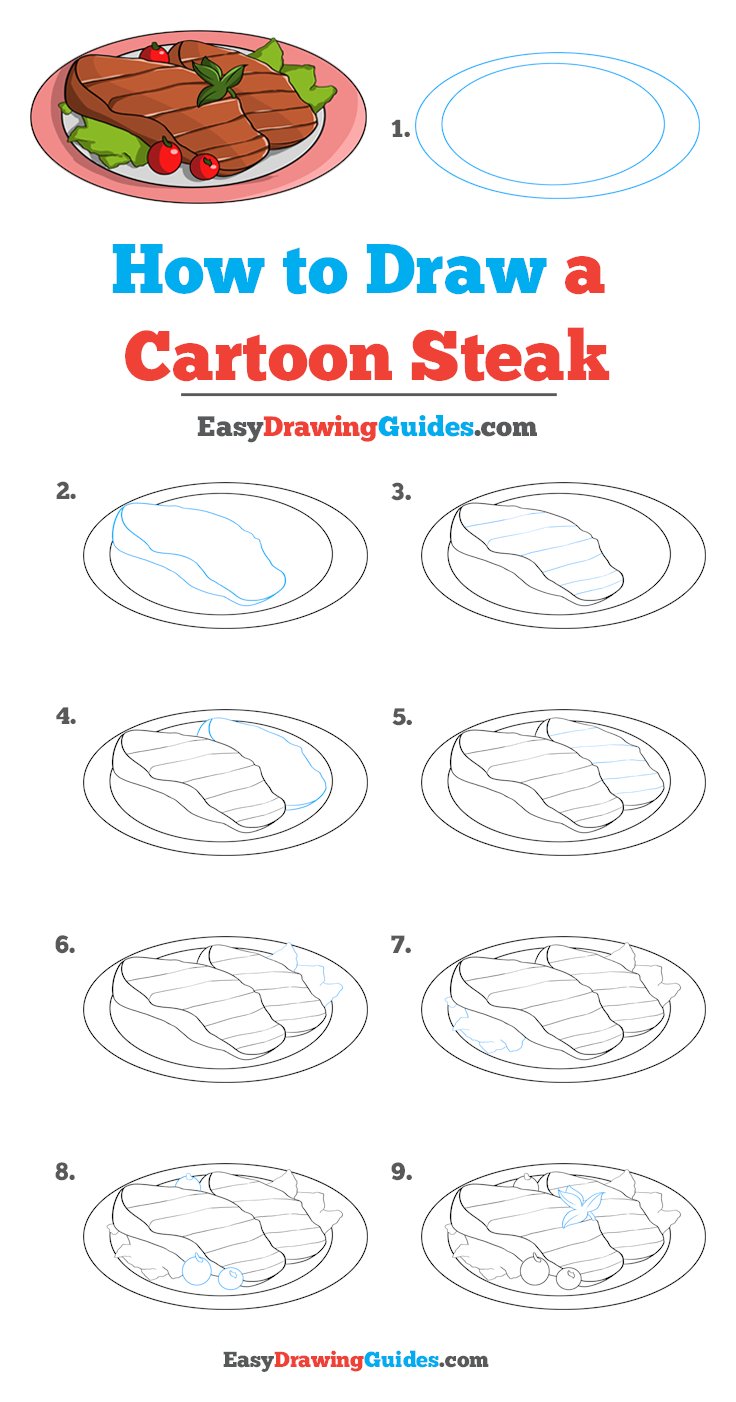 1.

How to Draw a Cartoon Steak

EasyDrawingGuides.com

2.

3.

4.

5.

6.

7.

8.

9.

EasyDrawingGuides.com