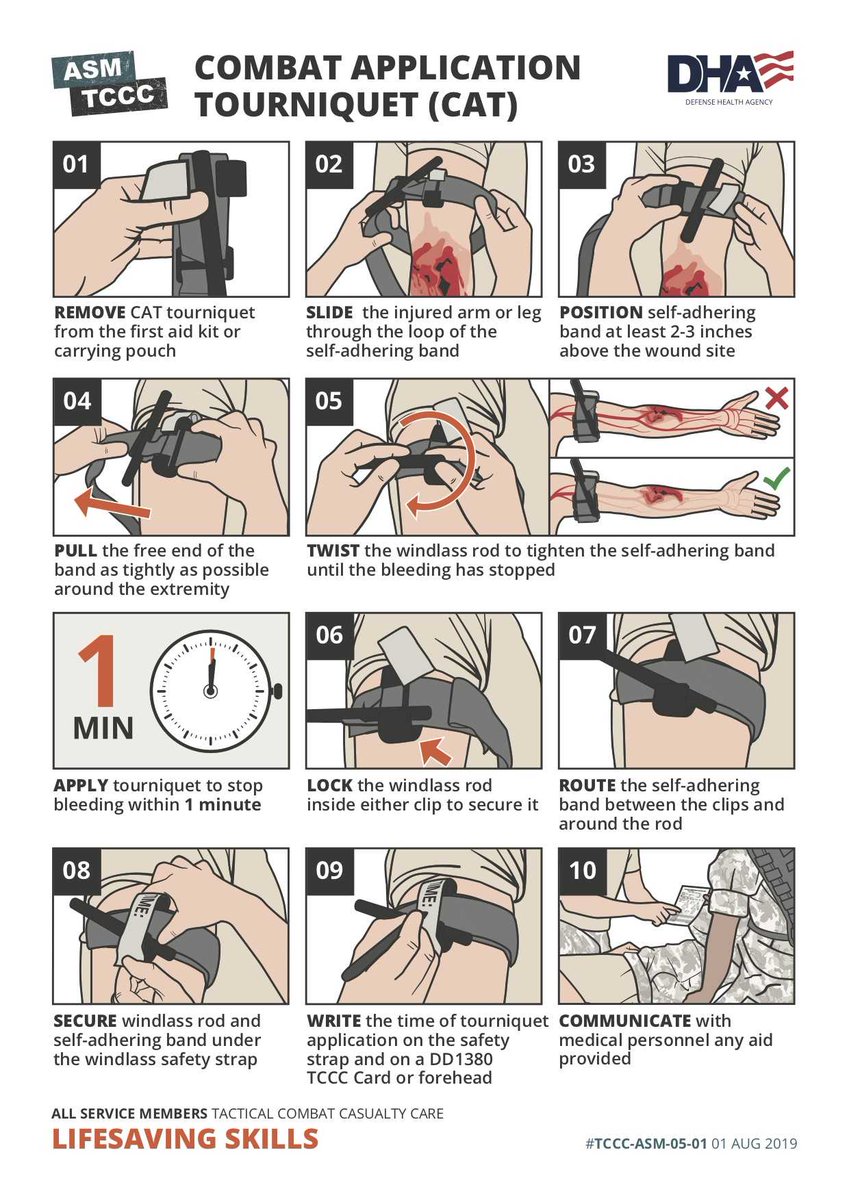 ASM
TCCC

COMBAT APPLICATION TOURNIQUET (CAT)

DHA
DEFENSE HEALTH AGENCY

01
REMOVE CAT tourniquet from the first aid kit or carrying pouch

02
SLIDE the injured arm or leg through the loop of the self-adhering band

03
POSITION self-adhering band at least 2-3 inches above the wound site

04
PULL the free end of the band as tightly as possible around the extremity

05
TWIST the windlass rod to tighten the self-adhering band until the bleeding has stopped

1 MIN
APPLY tourniquet to stop bleeding within 1 minute

06
LOCK the windlass rod inside either clip to secure it

07
ROUTE the self-adhering band between the clips and around the rod

08
TIME:
SECURE windlass rod and self-adhering band under the windlass safety strap

09
TIME:
WRITE the time of tourniquet application on the safety strap and on a DD1380 TCCC Card or forehead

10
COMMUNICATE with medical personnel any aid provided

ALL SERVICE MEMBERS TACTICAL COMBAT CASUALTY CARE
LIFESAVING SKILLS
#TCCC-ASM-05-01 01 AUG 2019