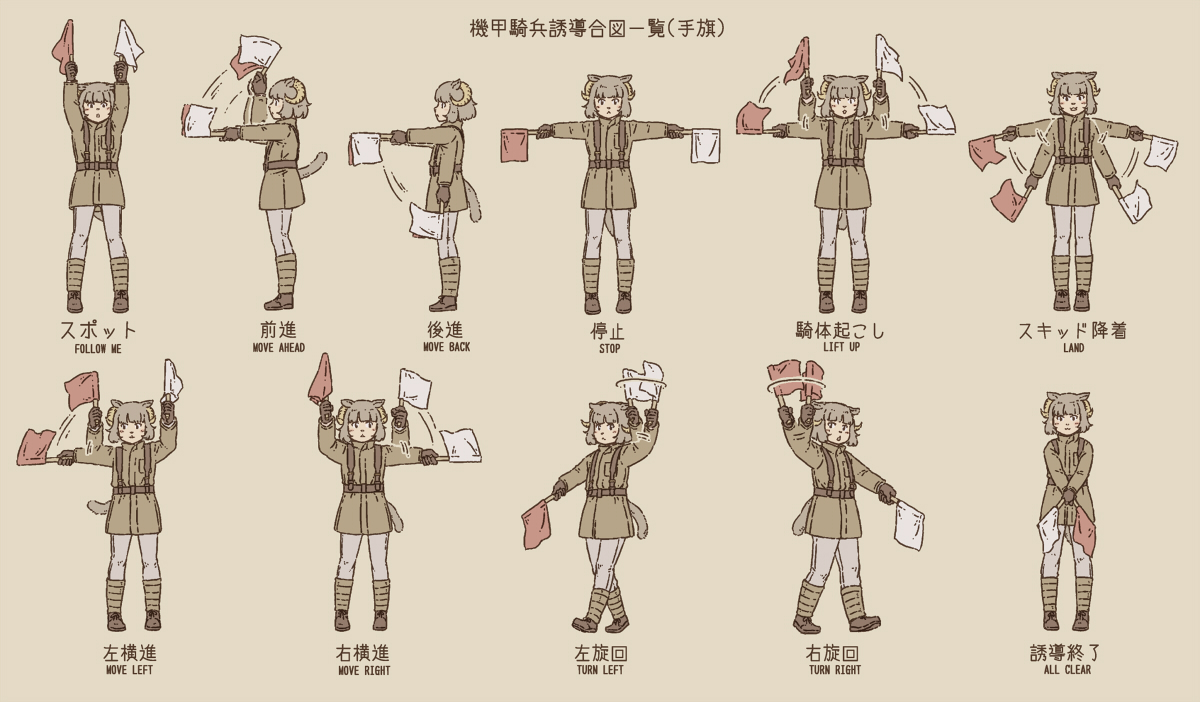 機甲騎兵誘導合図一覧(手旗)

スポット
FOLLOW ME

前進
MOVE AHEAD

後進
MOVE BACK

停止
STOP

騎体起こし
LIFT UP

スキッド降着
LAND

左横進
MOVE LEFT

右横進
MOVE RIGHT

左旋回
TURN LEFT

右旋回
TURN RIGHT

誘導終了
ALL CLEAR