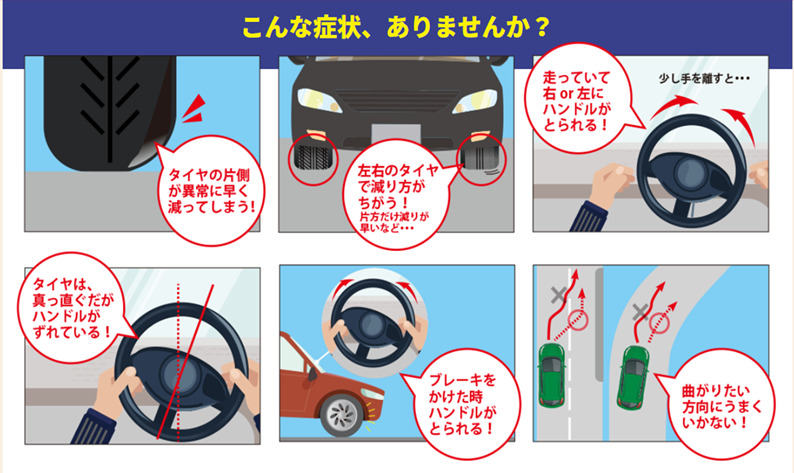 こんな症状、ありませんか？

タイヤの片側が異常に早く減ってしまう！

左右のタイヤで減り方がちがう！
片方だけ減りが早いなど・・・

走っていて右 or 左にハンドルがとられる！

少し手を離すと・・・

タイヤは、真っ直ぐだがハンドルがずれている！

ブレーキをかけた時ハンドルがとられる！

曲がりたい方向にうまくいかない！