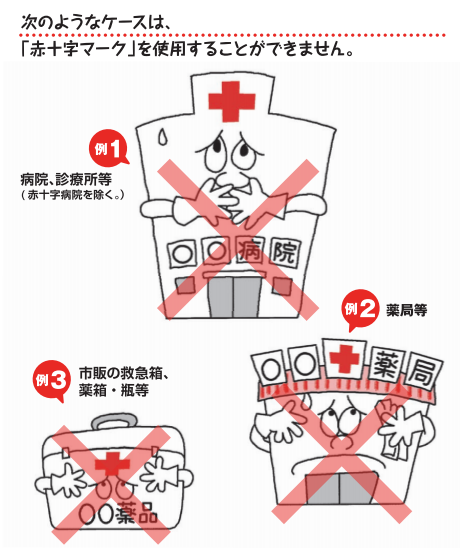 次のようなケースは、
「赤十字マーク」を使用することができません。

例1
病院、診療所等
（赤十字病院を除く。）

〇〇病院

例2 薬局等

〇〇薬局

例3 市販の救急箱、薬箱・瓶等

〇〇薬品