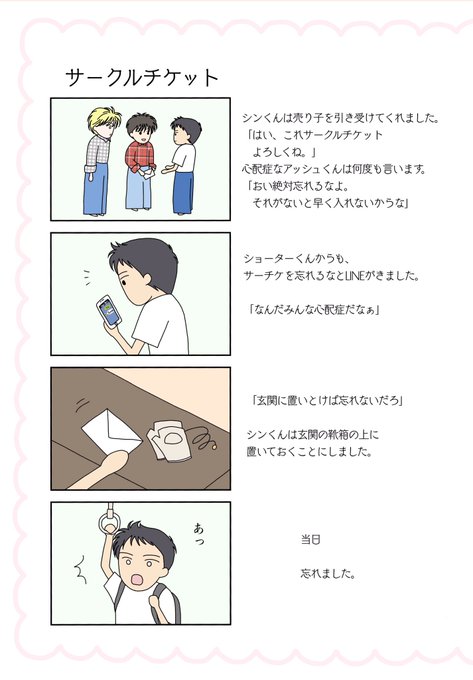 サークルチケット

シンくんは売り子を引き受けてくれました。
「はい、これサークルチケット
よろしくね。」
心配症なアッシュくんは何度も言います。
「おい絶対忘れるなよ。
それがないと早く入れないかうな」

ショーターくんからも、
サーチケを忘れるなとLINEがきました。

「なんだみんな心配症だなぁ」

「玄関に置いとけば忘れないだろ」

シンくんは玄関の靴箱の上に
置いておくことにしました。

あっ

当日

忘れました。