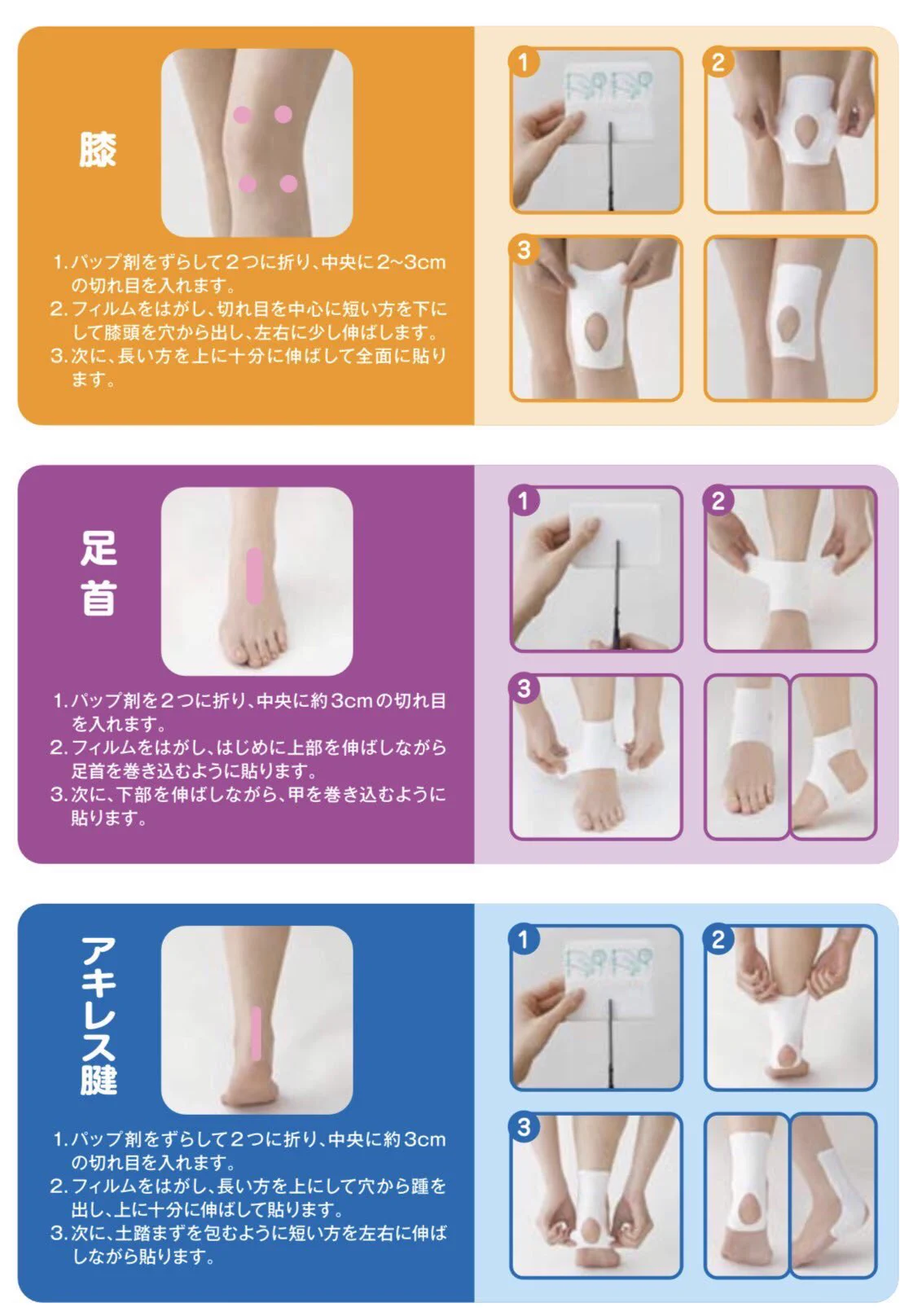 膝

1. パップ剤をずらして２つに折り、中央に2~3cmの切れ目を入れます。
2. フィルムをはがし、切れ目を中心に短い方を下にして膝頭を穴から出し、左右に少し伸ばします。
3. 次に、長い方を上に十分に伸ばして全面に貼ります。

1
2
3

足首

1. パップ剤を２つに折り、中央に約3cmの切れ目を入れます。
2. フィルムをはがし、はじめに上部を伸ばしながら足首を巻き込むように貼ります。
3. 次に、下部を伸ばしながら、甲を巻き込むように貼ります。

1
2
3

アキレス腱

1. パップ剤をずらして２つに折り、中央に約3cmの切れ目を入れます。
2. フィルムをはがし、長い方を上にして穴から踵を出し、上に十分に伸ばして貼ります。
3. 次に、土踏まずを包むように短い方を左右に伸ばしながら貼ります。

1
2
3