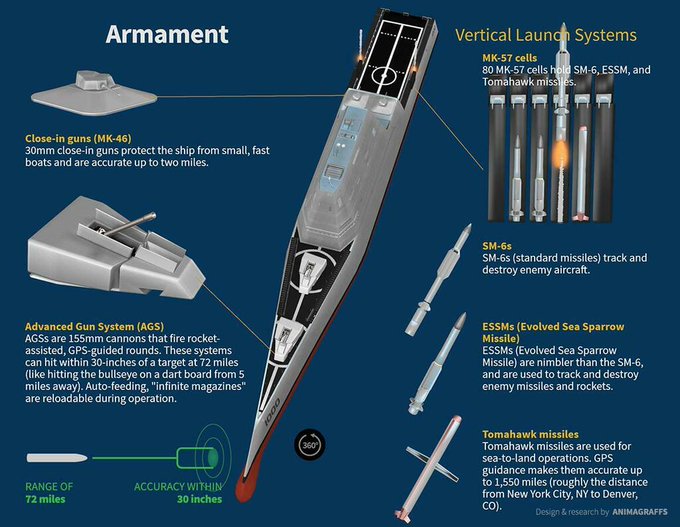 Armament

Close-in guns (MK-46)
30mm close-in guns protect the ship from small, fast boats and are accurate up to two miles.

Advanced Gun System (AGS)
AGSs are 155mm cannons that fire rocket-assisted, GPS-guided rounds. These systems can hit within 30-inches of a target at 72 miles (like hitting the bullseye on a dart board from 5 miles away). Auto-feeding, "infinite magazines" are reloadable during operation.

RANGE OF
72 miles

ACCURACY WITHIN
30 inches

1000

360°

Vertical Launch Systems

MK-57 cells
80 MK-57 cells hold SM-6, ESSM, and Tomahawk missiles.

SM-6s
SM-6s (standard missiles) track and destroy enemy aircraft.

ESSMs (Evolved Sea Sparrow Missile)
ESSMs (Evolved Sea Sparrow Missile) are nimbler than the SM-6, and are used to track and destroy enemy missiles and rockets.

Tomahawk missiles
Tomahawk missiles are used for sea-to-land operations. GPS guidance makes them accurate up to 1,550 miles (roughly the distance from New York City, NY to Denver, CO).

Design & research by ANIMAGRAFFS