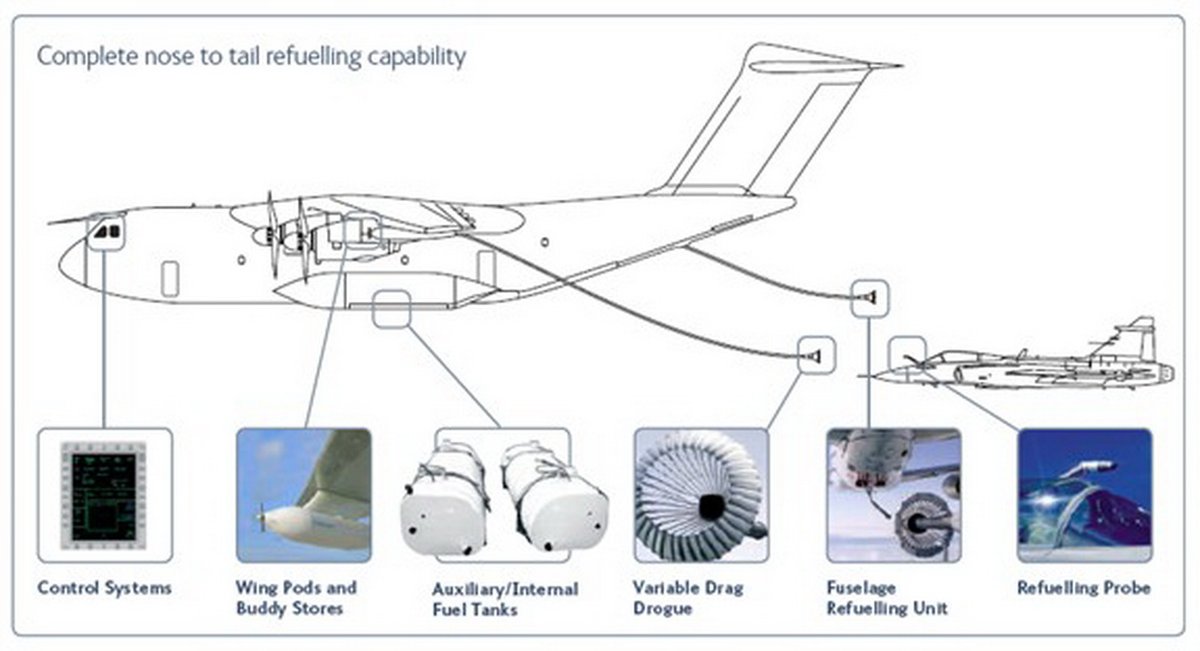 Complete nose to tail refuelling capability

Control Systems

Wing Pods and Buddy Stores

Auxiliary/Internal Fuel Tanks

Variable Drag Drogue

Fuselage Refuelling Unit

Refuelling Probe