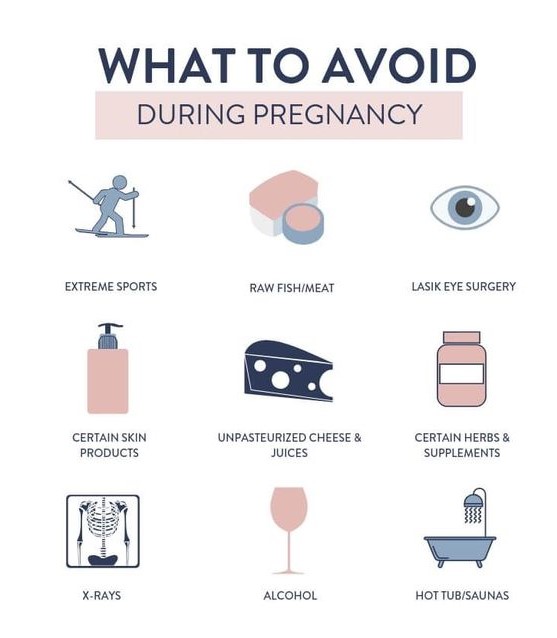 WHAT TO AVOID

DURING PREGNANCY

EXTREME SPORTS

RAW FISH/MEAT

LASIK EYE SURGERY

CERTAIN SKIN PRODUCTS

UNPASTEURIZED CHEESE & JUICES

CERTAIN HERBS & SUPPLEMENTS

X-RAYS

ALCOHOL

HOT TUB/SAUNAS