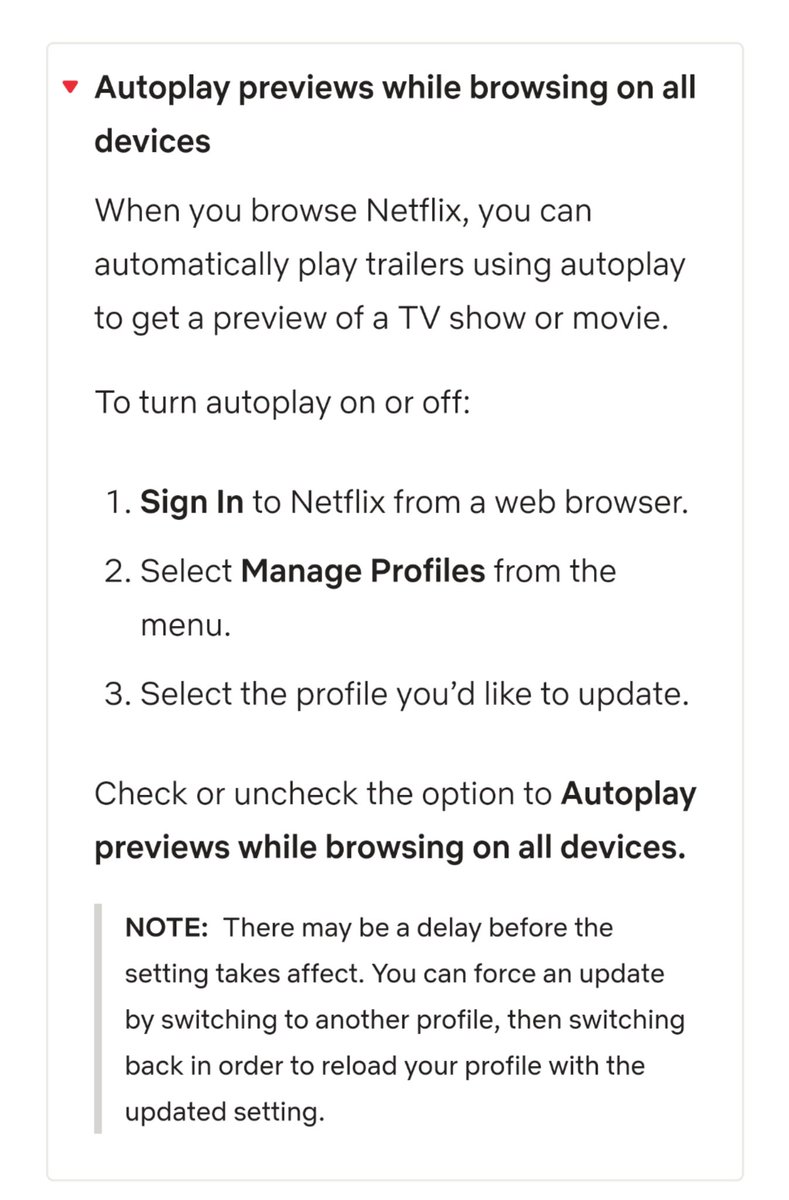 Autoplay previews while browsing on all devices

When you browse Netflix, you can automatically play trailers using autoplay to get a preview of a TV show or movie.

To turn autoplay on or off:

1. Sign In to Netflix from a web browser.
2. Select Manage Profiles from the menu.
3. Select the profile you'd like to update.

Check or uncheck the option to Autoplay previews while browsing on all devices.

NOTE: There may be a delay before the setting takes affect. You can force an update by switching to another profile, then switching back in order to reload your profile with the updated setting.