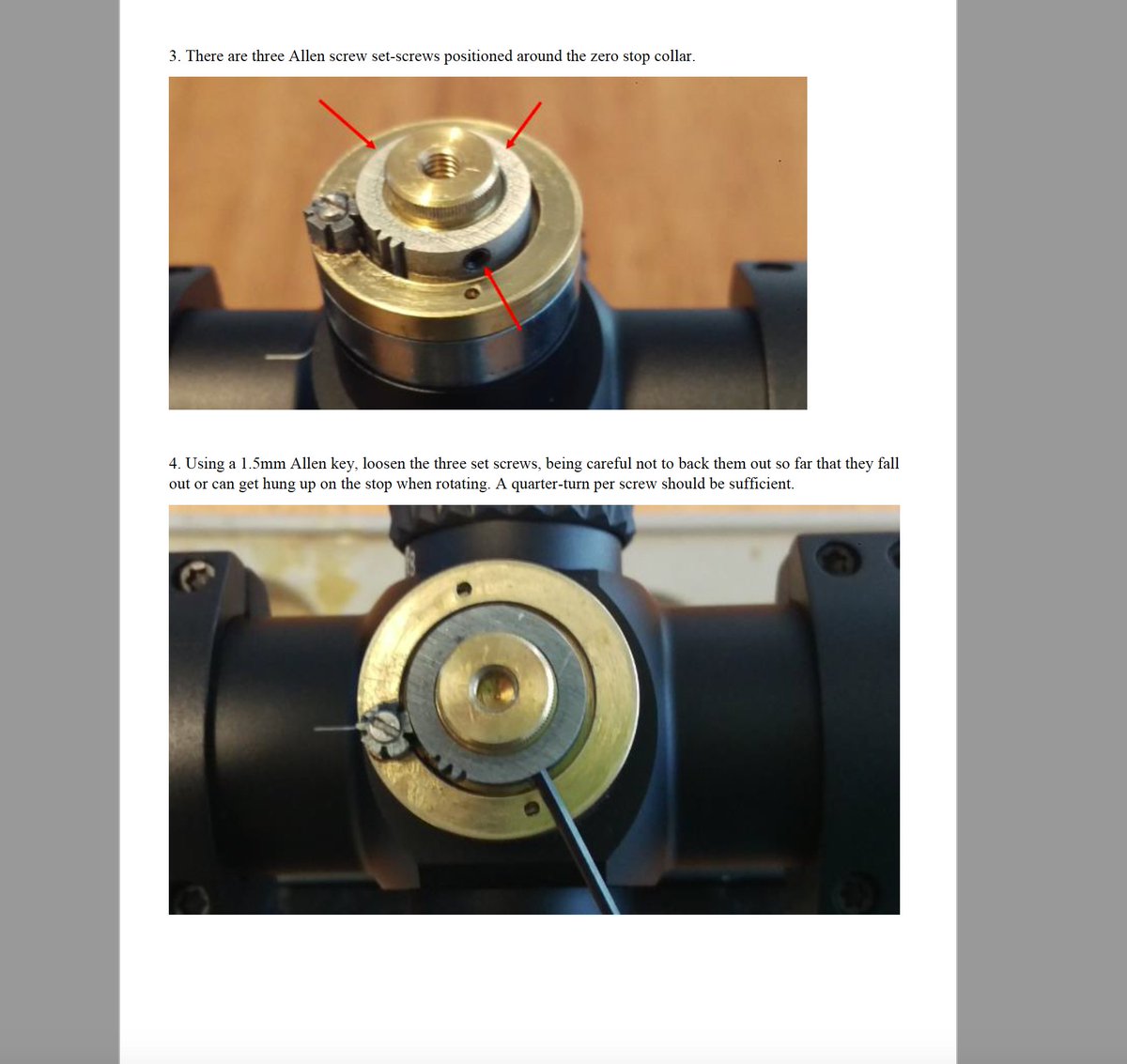 3. There are three Allen screw set-screws positioned around the zero stop collar.

4. Using a 1.5mm Allen key, loosen the three set screws, being careful not to back them out so far that they fall out or can get hung up on the stop when rotating. A quarter-turn per screw should be sufficient.