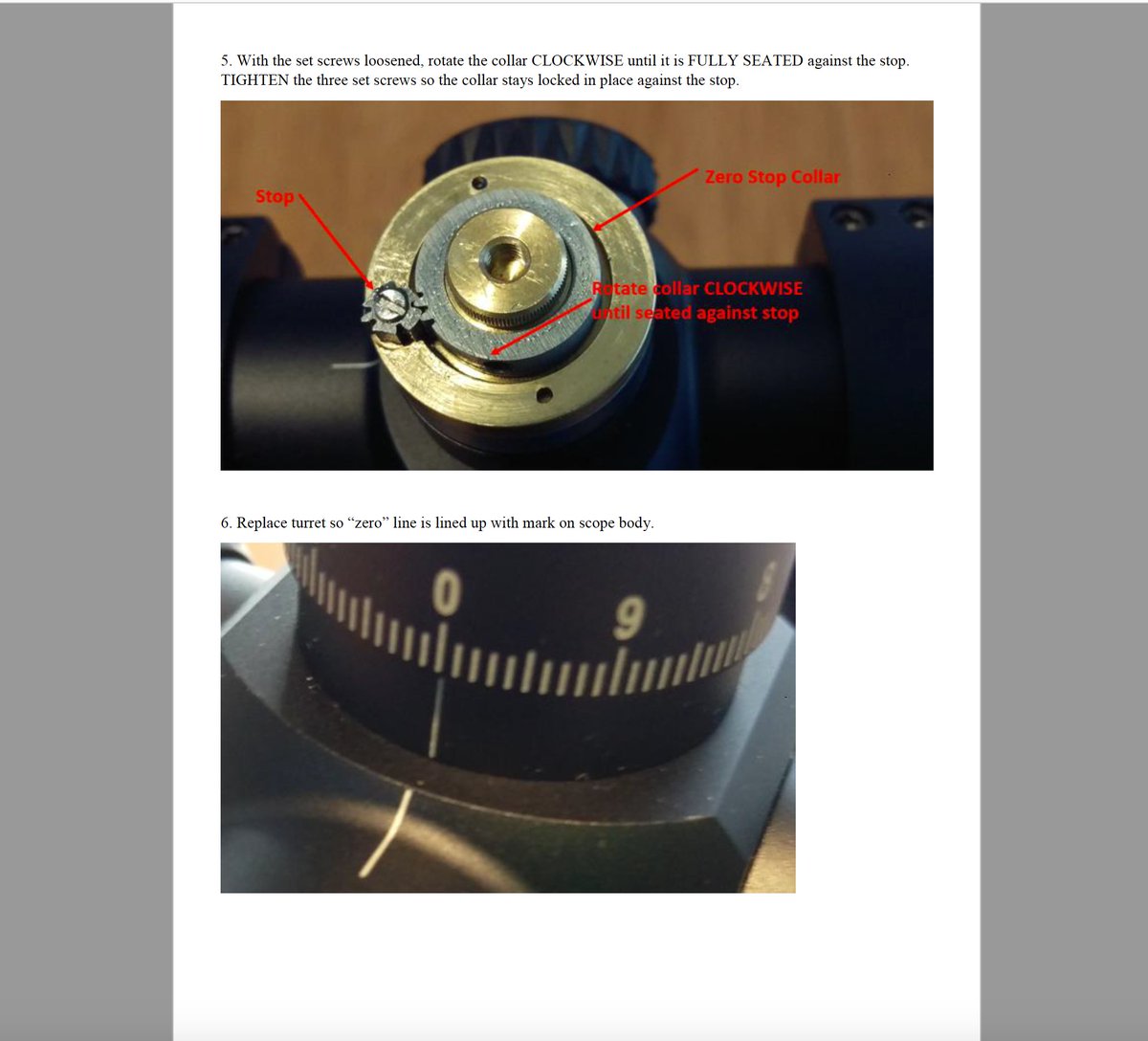 5. With the set screws loosened, rotate the collar CLOCKWISE until it is FULLY SEATED against the stop. TIGHTEN the three set screws so the collar stays locked in place against the stop.

Stop

Zero Stop Collar

Rotate collar CLOCKWISE until seated against stop

6. Replace turret so “zero” line is lined up with mark on scope body.

0

9

8