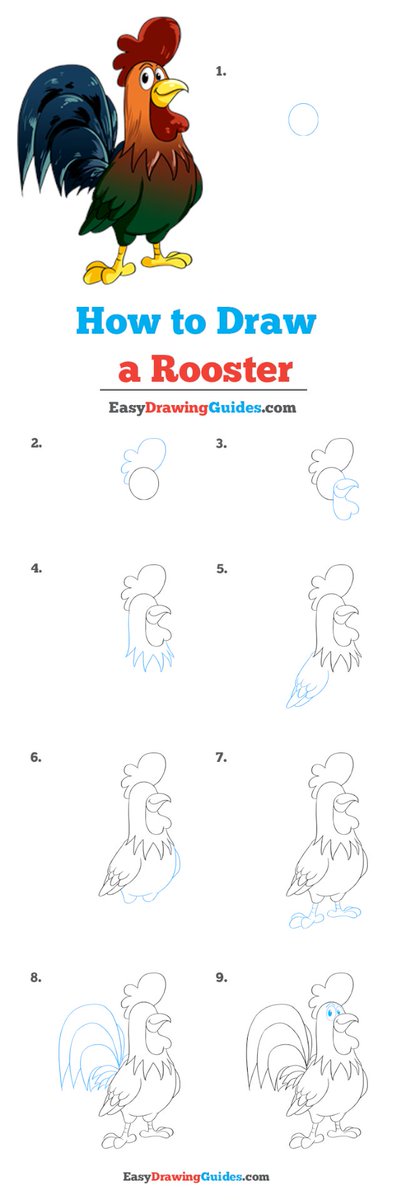 1.

How to Draw a Rooster

EasyDrawingGuides.com

2.

3.

4.

5.

6.

7.

8.

9.

EasyDrawingGuides.com