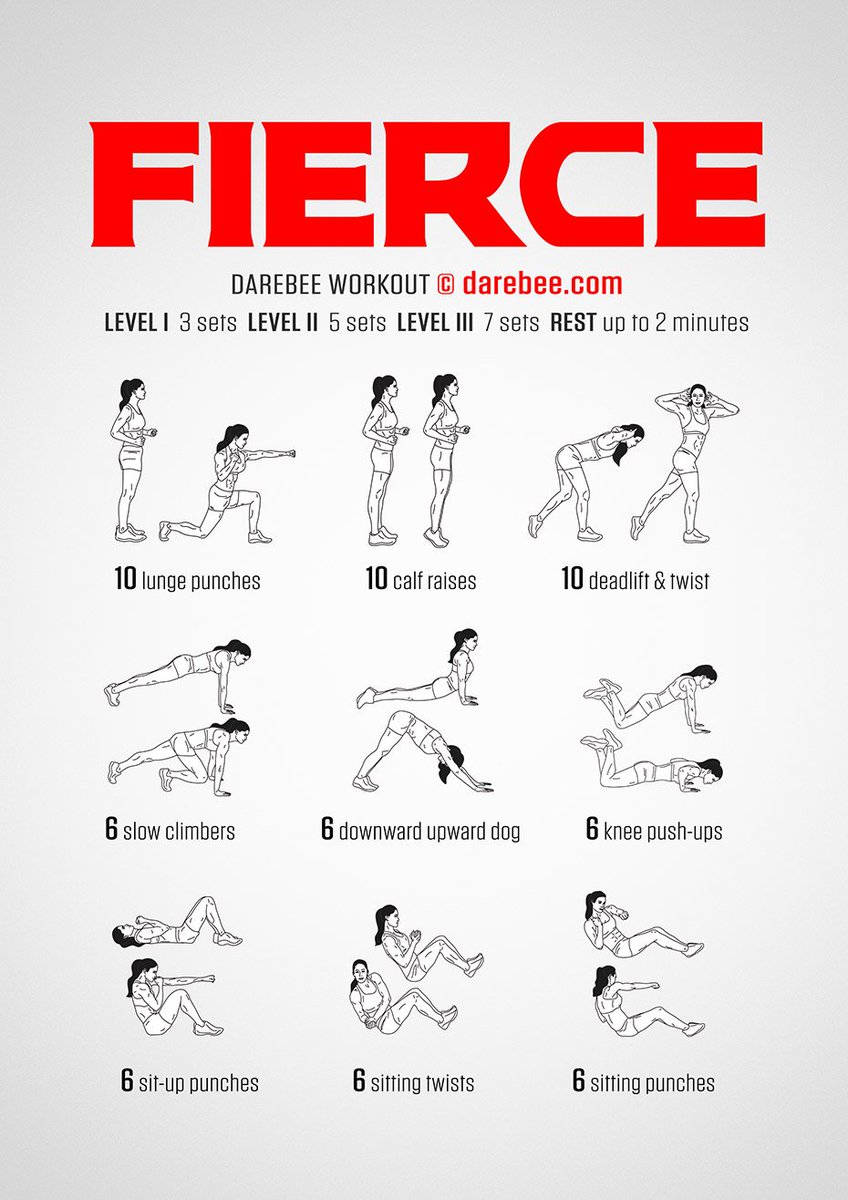 FIERCE

DAREBEE WORKOUT © darebee.com

LEVEL I 3 sets LEVEL II 5 sets LEVEL III 7 sets REST up to 2 minutes

10 lunge punches

10 calf raises

10 deadlift & twist

6 slow climbers

6 downward upward dog

6 knee push-ups

6 sit-up punches

6 sitting twists

6 sitting punches