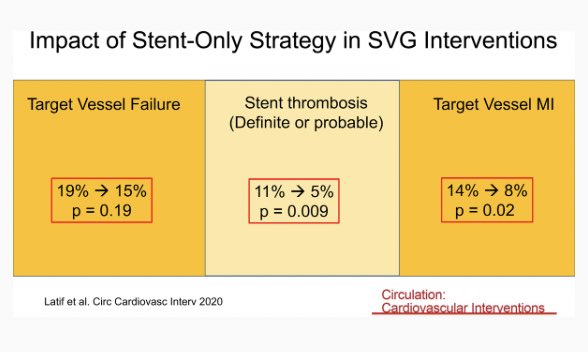 Impact of Stent-Only Strategy in SVG Interventions

Target Vessel Failure

19% → 15%
p = 0.19

Stent thrombosis
(Definite or probable)

11% → 5%
p = 0.009

Target Vessel MI

14% → 8%
p = 0.02

Latif et al. Circ Cardiovasc Interv 2020

Circulation:
Cardiovascular Interventions