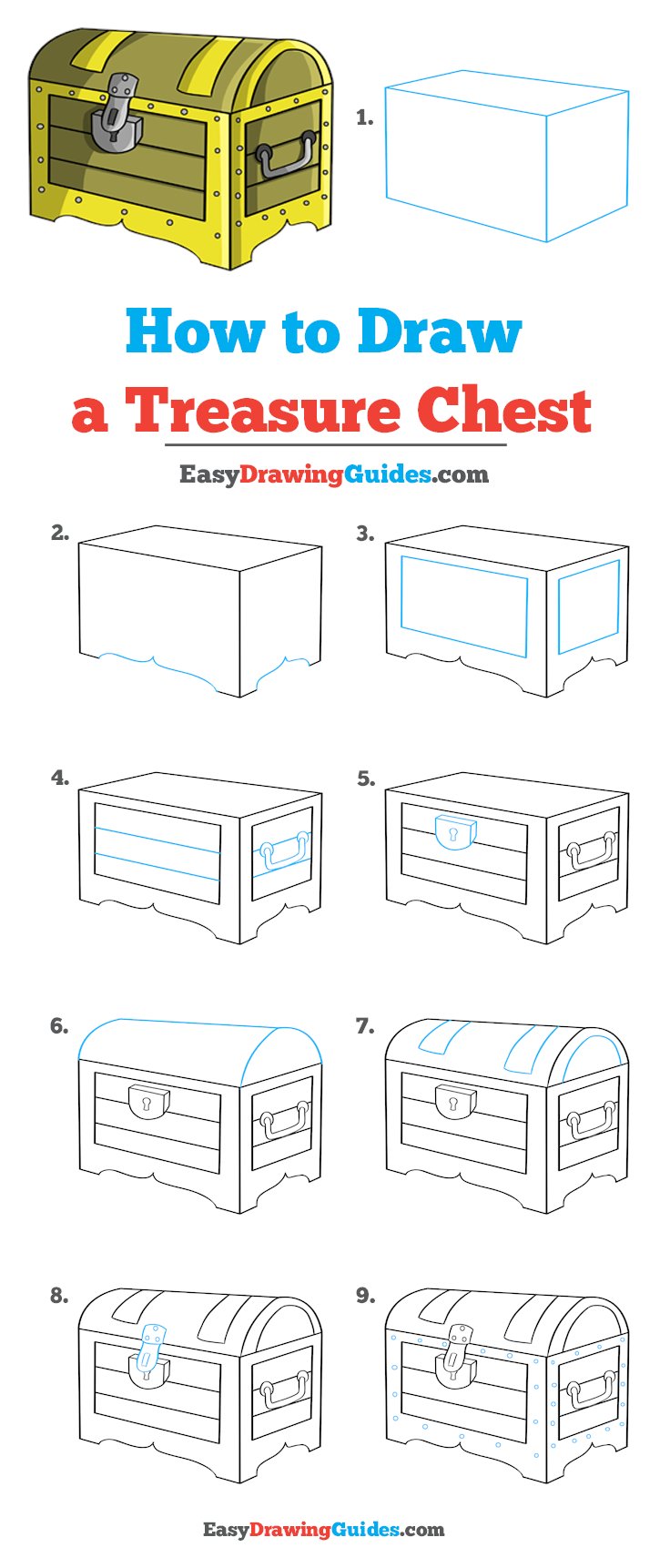 1.

How to Draw a Treasure Chest

EasyDrawingGuides.com

2.

3.

4.

5.

6.

7.

8.

9.

EasyDrawingGuides.com