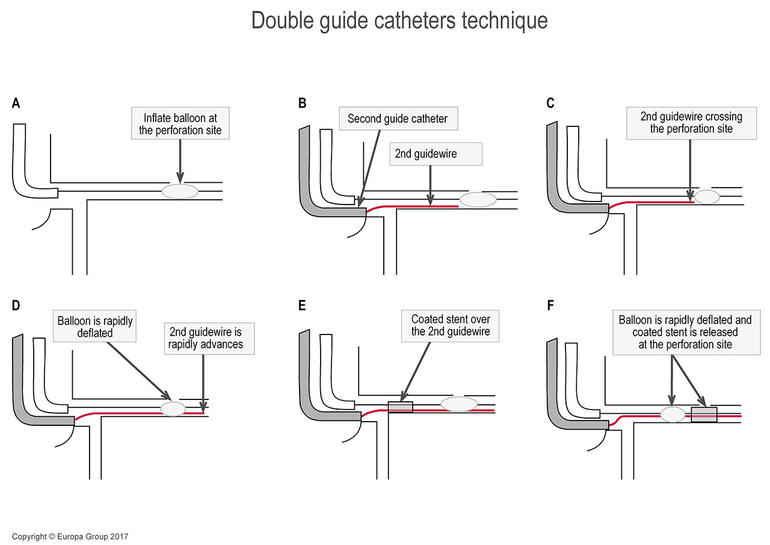 Double guide catheters technique

A

Inflate balloon at the perforation site

B

Second guide catheter

2nd guidewire

C

2nd guidewire crossing the perforation site

D

Balloon is rapidly deflated

2nd guidewire is rapidly advances

E

Coated stent over the 2nd guidewire

F

Balloon is rapidly deflated and coated stent is released at the perforation site

Copyright © Europa Group 2017