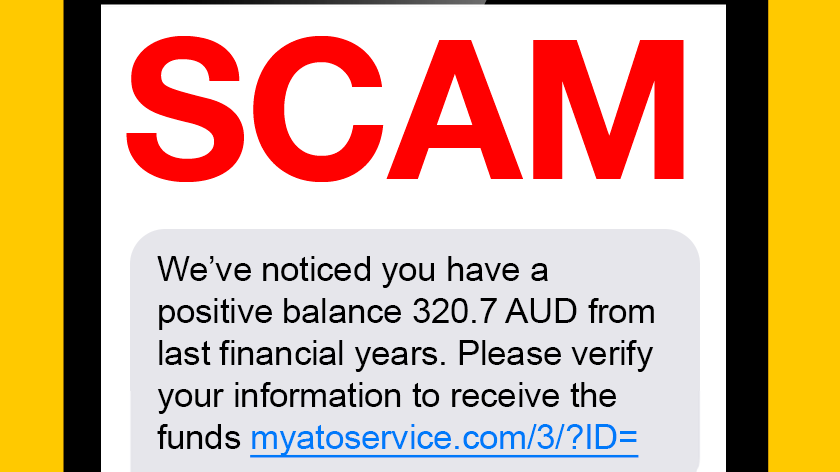 SCAM

We've noticed you have a positive balance 320.7 AUD from last financial years. Please verify your information to receive the funds myatoservice.com/3/?ID=