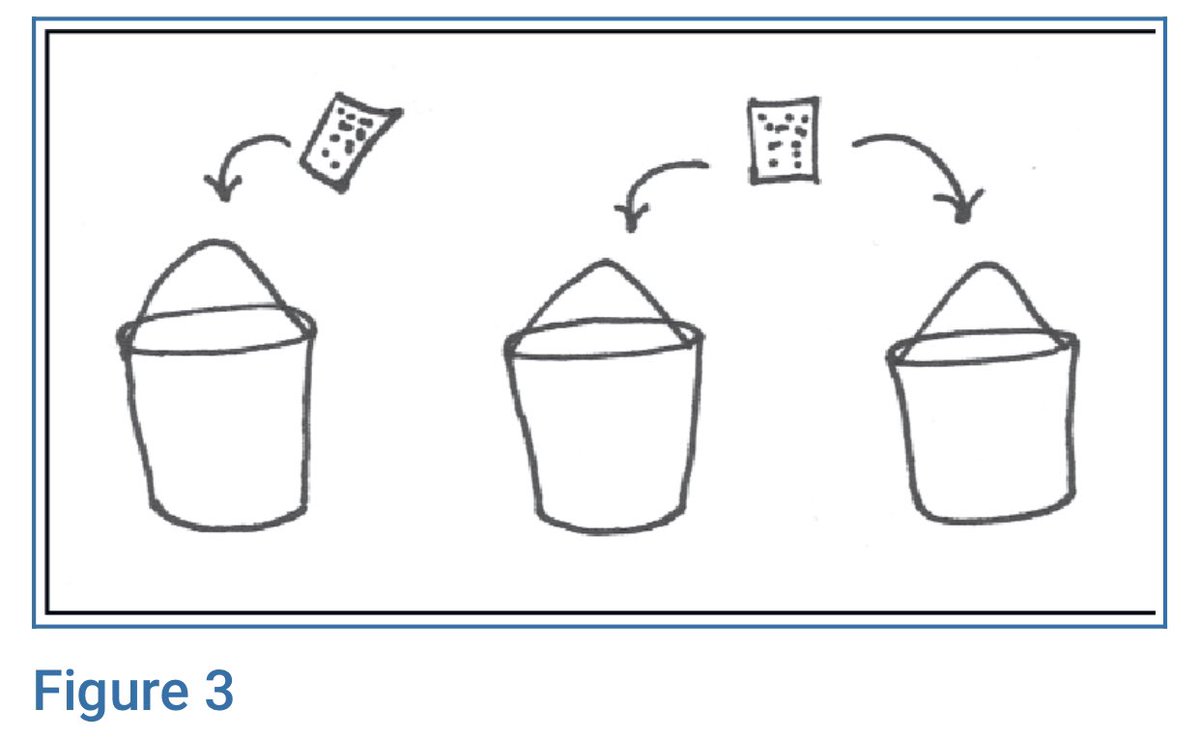 Figure 3