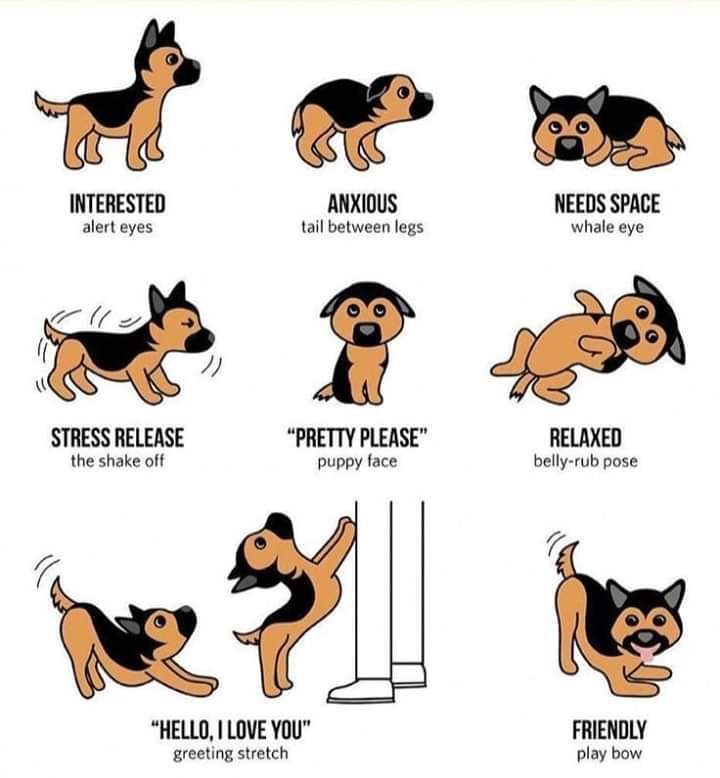 INTERESTED
alert eyes

ANXIOUS
tail between legs

NEEDS SPACE
whale eye

STRESS RELEASE
the shake off

"PRETTY PLEASE"
puppy face

RELAXED
belly-rub pose

"HELLO, I LOVE YOU"
greeting stretch

FRIENDLY
play bow