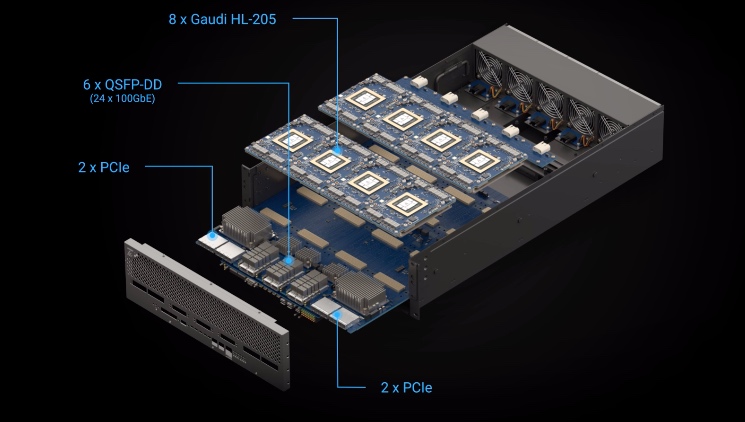 8 x Gaudi HL-205

6 x QSFP-DD
(24 x 100GbE)

2 x PCIe

2 x PCIe