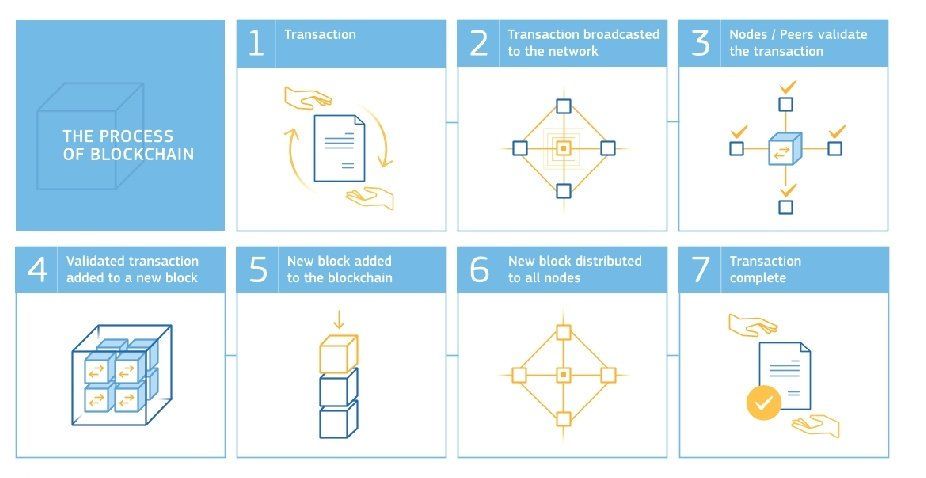 THE PROCESS OF BLOCKCHAIN

1 Transaction

2 Transaction broadcasted to the network

3 Nodes / Peers validate the transaction

4 Validated transaction added to a new block

5 New block added to the blockchain

6 New block distributed to all nodes

7 Transaction complete