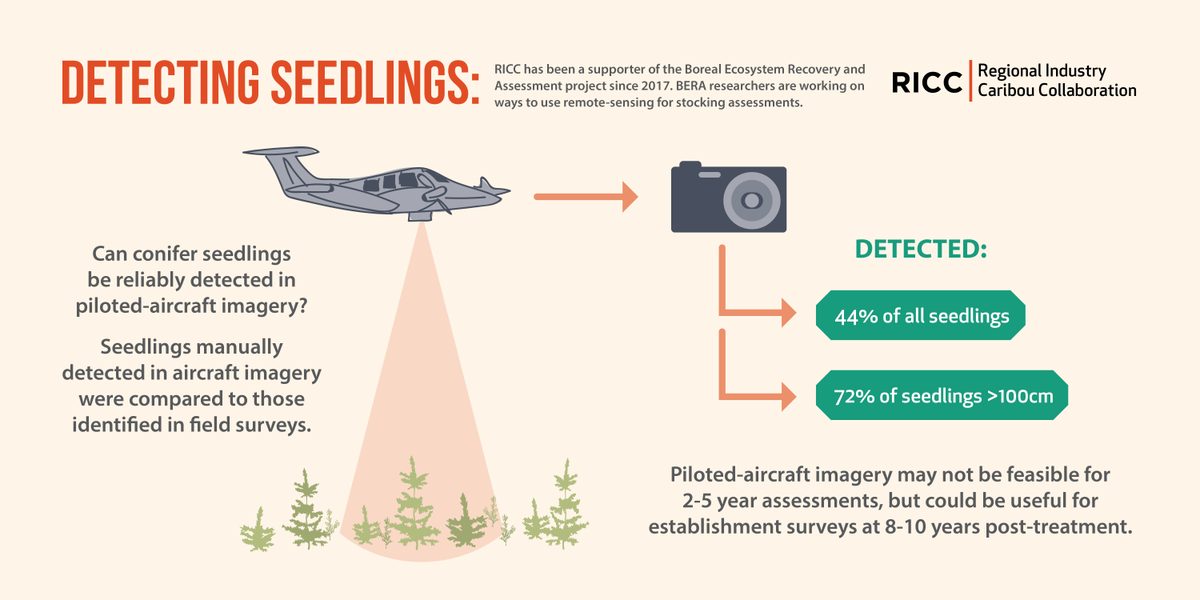 DETECTING SEEDLINGS:

RICC has been a supporter of the Boreal Ecosystem Recovery and Assessment project since 2017. BERA researchers are working on ways to use remote-sensing for stocking assessments.

RICC Regional Industry Caribou Collaboration

Can conifer seedlings be reliably detected in piloted-aircraft imagery?

Seedlings manually detected in aircraft imagery were compared to those identified in field surveys.

DETECTED:

44% of all seedlings

72% of seedlings >100cm

Piloted-aircraft imagery may not be feasible for 2-5 year assessments, but could be useful for establishment surveys at 8-10 years post-treatment.