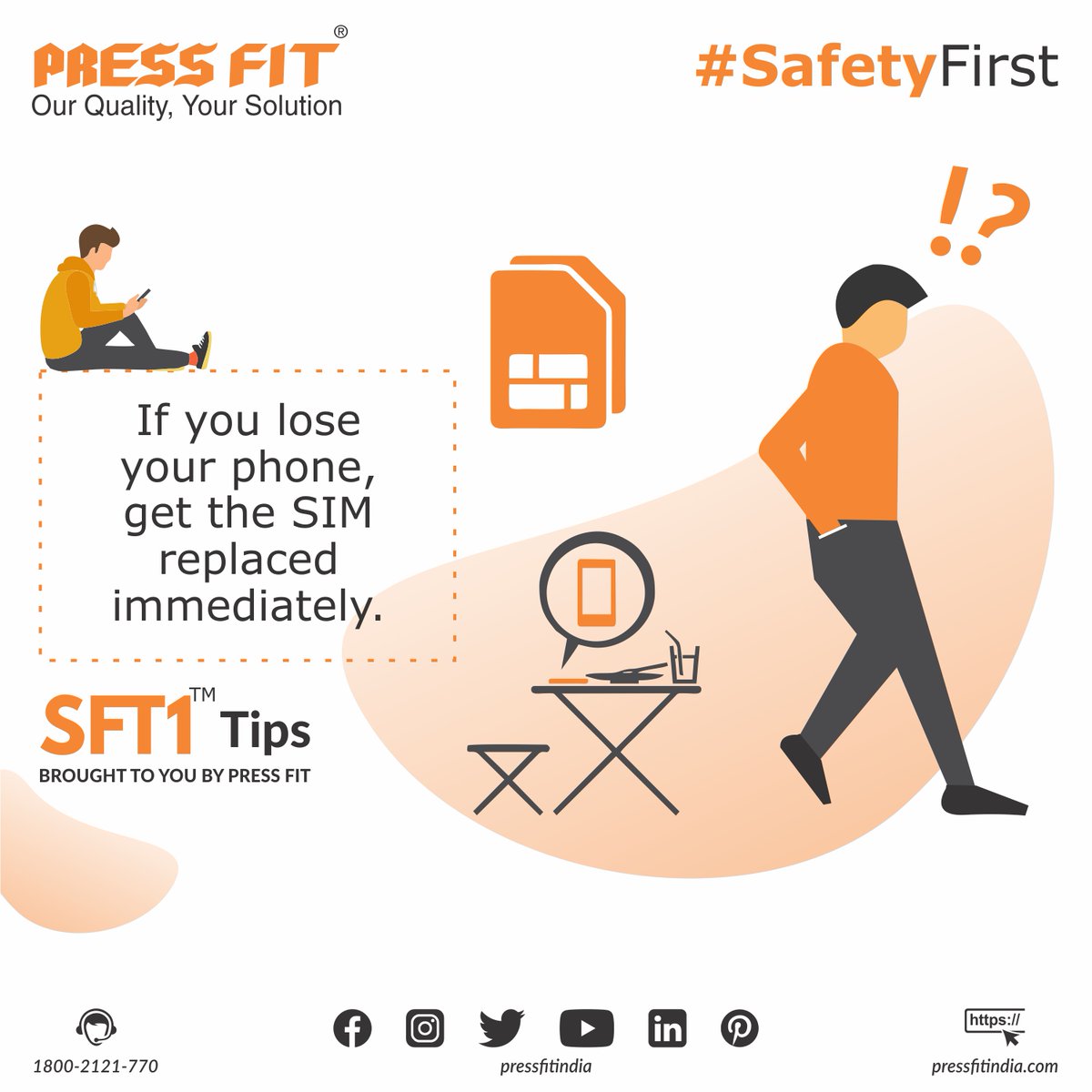 PRESS FIT®
Our Quality, Your Solution

#SafetyFirst

!?

If you lose your phone, get the SIM replaced immediately.

SFT1™ Tips
BROUGHT TO YOU BY PRESS FIT

1800-2121-770

pressfitindia

https://
pressfitindia.com