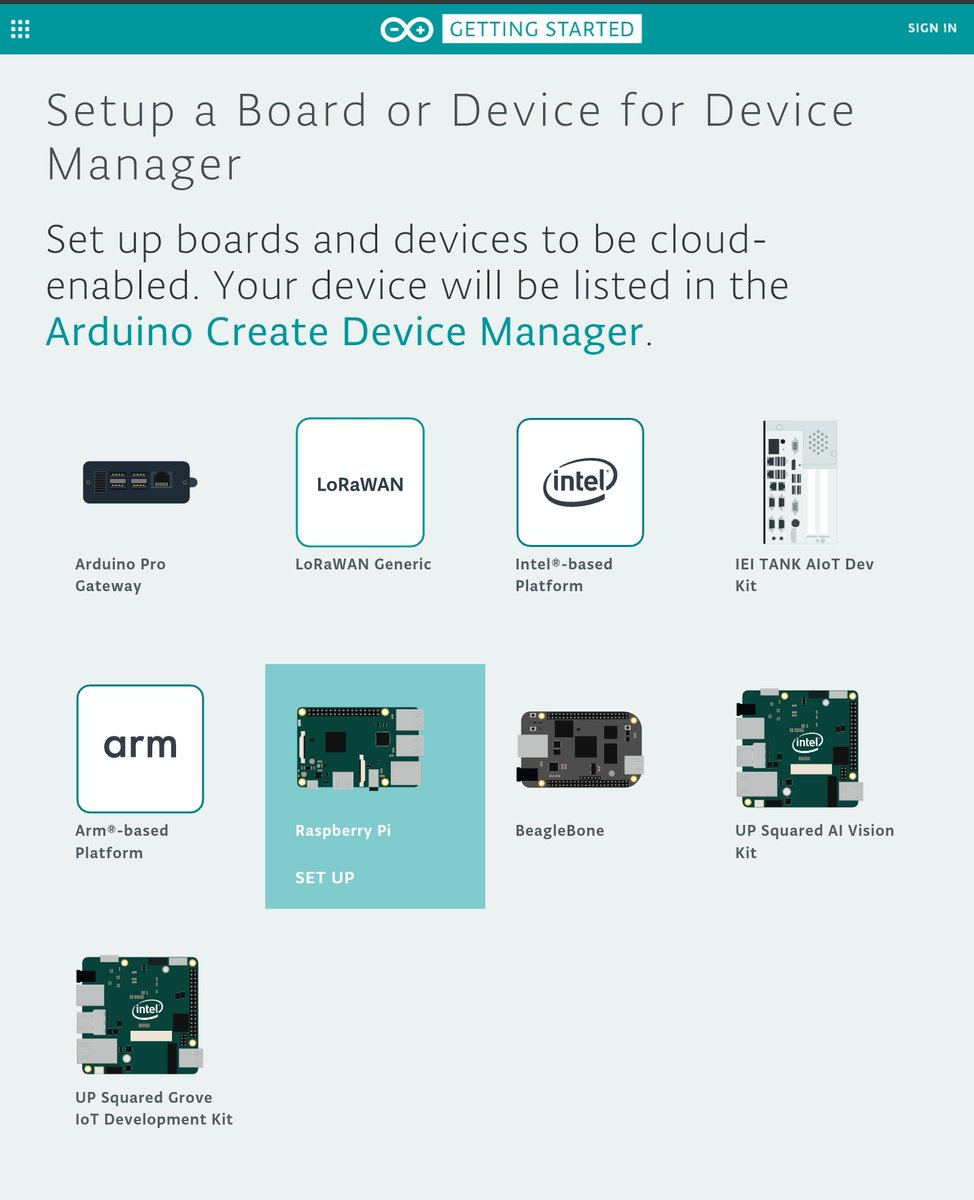 GETTING STARTED

SIGN IN

Setup a Board or Device for Device Manager

Set up boards and devices to be cloud-enabled. Your device will be listed in the Arduino Create Device Manager.

Arduino Pro Gateway

LoRaWAN

LoRaWAN Generic

intel

Intel®-based Platform

IEI TANK AIoT Dev Kit

arm

Arm®-based Platform

Raspberry Pi

SET UP

BeagleBone

intel

UP Squared AI Vision Kit

intel

UP Squared Grove IoT Development Kit