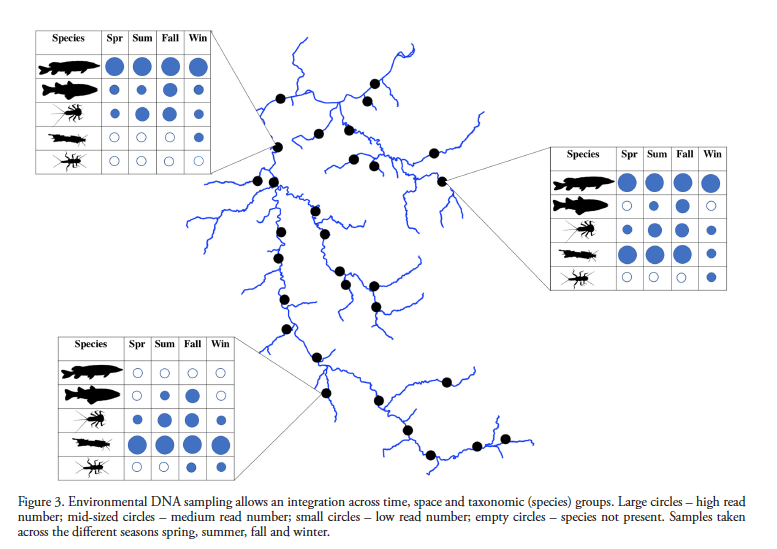 | Species | Spr | Sum | Fall | Win |
|---|---|---|---|---|
| | | | | |
| | | | | |
| | | | | |
| | | | | |
| | | | | |

| Species | Spr | Sum | Fall | Win |
|---|---|---|---|---|
| | | | | |
| | | | | |
| | | | | |
| | | | | |
| | | | | |

| Species | Spr | Sum | Fall | Win |
|---|---|---|---|---|
| | | | | |
| | | | | |
| | | | | |
| | | | | |
| | | | | |

Figure 3. Environmental DNA sampling allows an integration across time, space and taxonomic (species) groups. Large circles – high read number; mid-sized circles – medium read number; small circles – low read number; empty circles – species not present. Samples taken across the different seasons spring, summer, fall and winter.