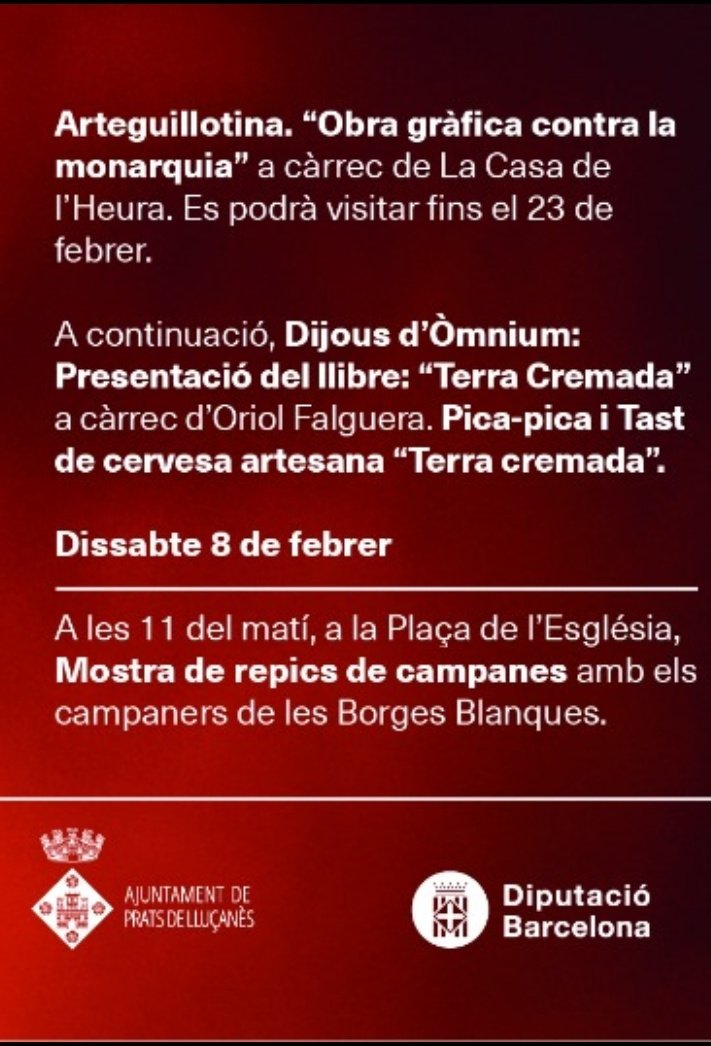 Arteguillotina. "Obra gràfica contra la monarquia" a càrrec de La Casa de l'Heura. Es podrà visitar fins el 23 de febrer.

A continuació, Dijous d'Òmnium: Presentació del llibre: "Terra Cremada" a càrrec d'Oriol Falguera. Pica-pica i Tast de cervesa artesana "Terra cremada".

Dissabte 8 de febrer

A les 11 del matí, a la Plaça de l'Església, Mostra de repics de campanes amb els campaners de les Borges Blanques.

AJUNTAMENT DE
PRATS DE LLUÇANÈS

Diputació
Barcelona